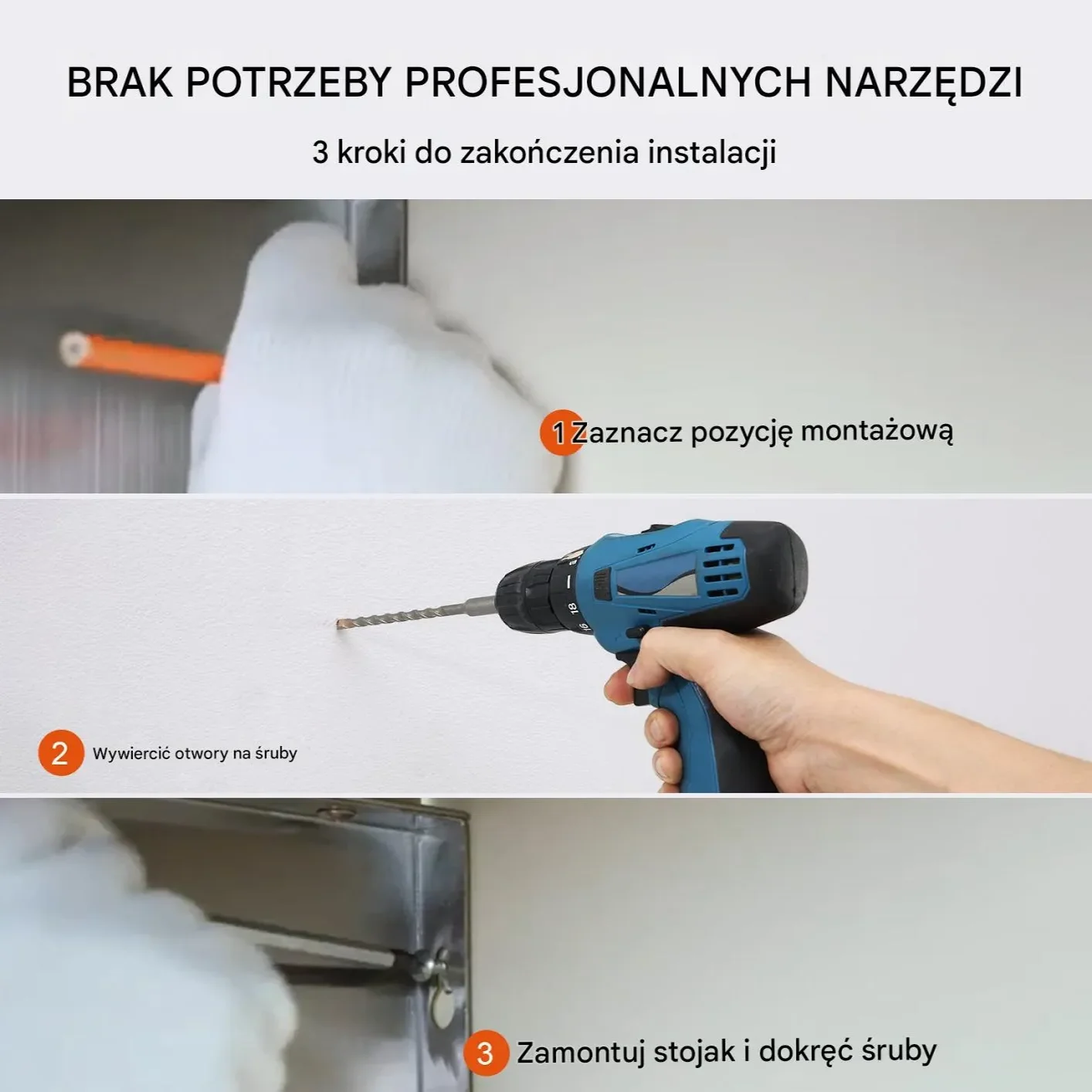 BRAK POTRZEBY PROFESJONALNYCH NARZĘDZI

3 kroki do zakończenia instalacji

1 Zaznacz pozycję montażową

18

16

2 Wywiercić otwory na śruby

3 Zamontuj stojak i dokręć śruby