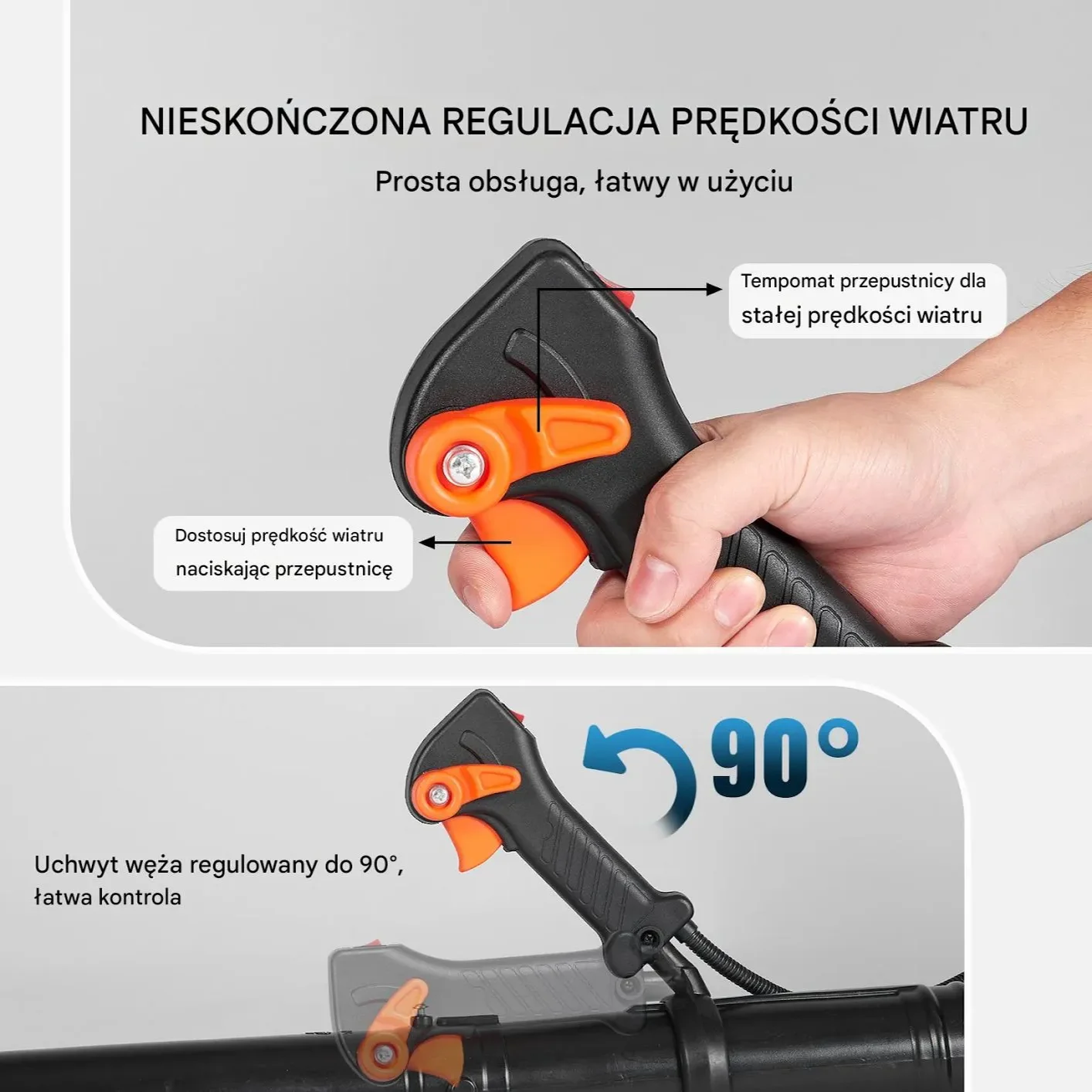 NIESKOŃCZONA REGULACJA PRĘDKOŚCI WIATRU

Prosta obsługa, łatwy w użyciu

Tempomat przepustnicy dla stałej prędkości wiatru

Dostosuj prędkość wiatru naciskając przepustnicę

90°

Uchwyt węża regulowany do 90°, łatwa kontrola