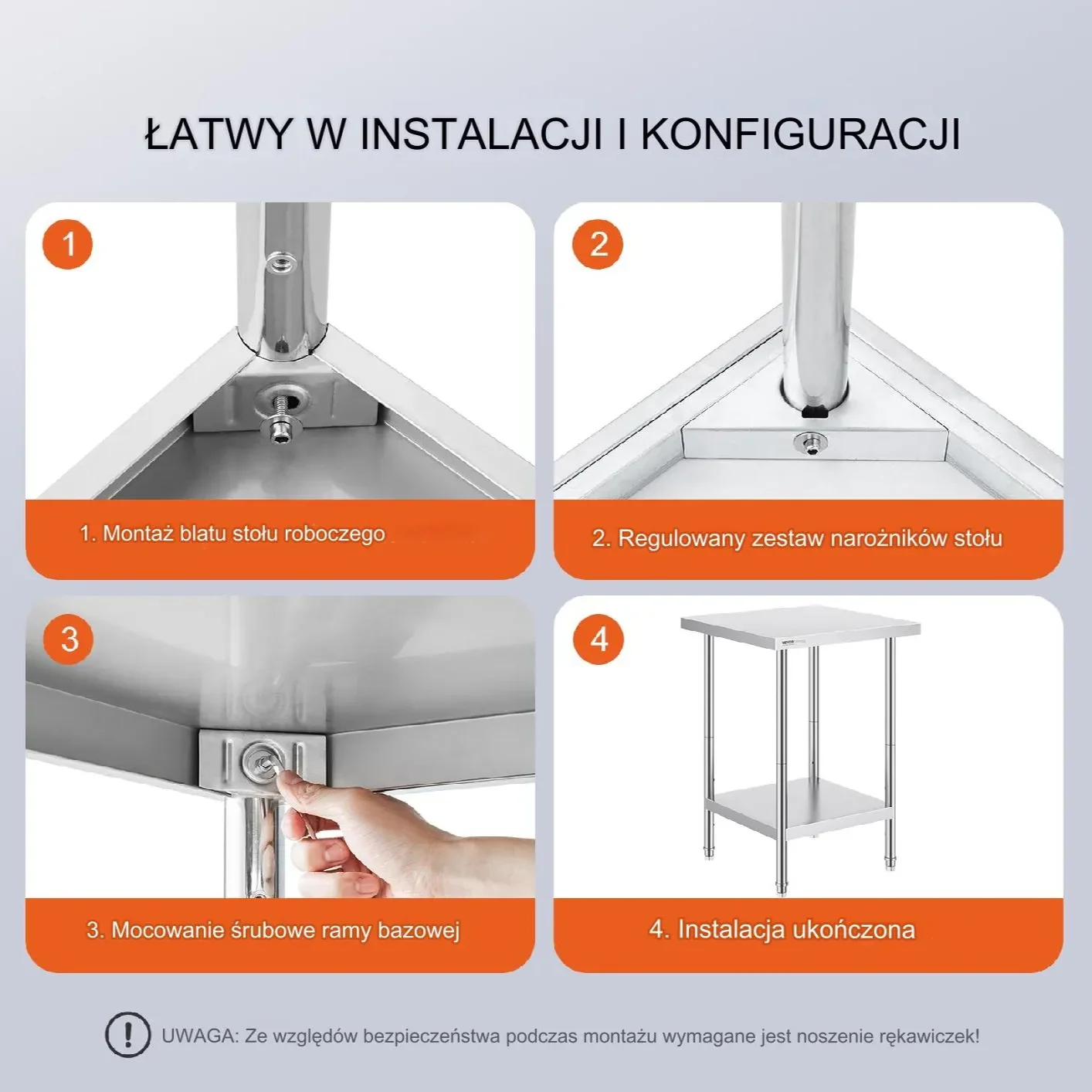 ŁATWY W INSTALACJI I KONFIGURACJI

1

1. Montaż blatu stołu roboczego

2

2. Regulowany zestaw narożników stołu

3

3. Mocowanie śrubowe ramy bazowej

4

VEVOR

4. Instalacja ukończona

!

UWAGA: Ze względów bezpieczeństwa podczas montażu wymagane jest noszenie rękawiczek!