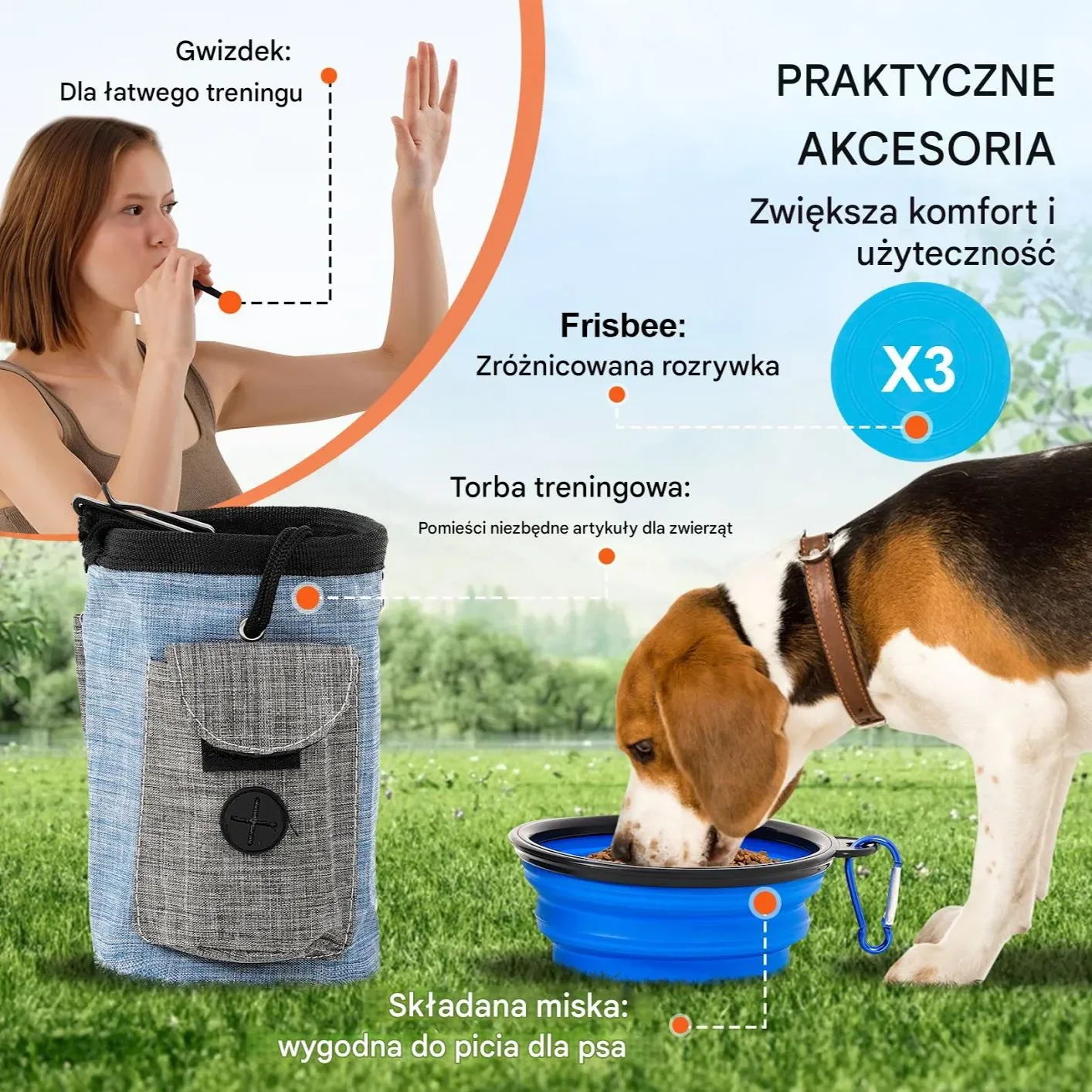 Gwizdek:
Dla łatwego treningu

PRAKTYCZNE AKCESORIA

Zwiększa komfort i użyteczność

Frisbee:
Zróżnicowana rozrywka

X3

Torba treningowa:
Pomieści niezbędne artykuły dla zwierząt

Składana miska:
wygodna do picia dla psa