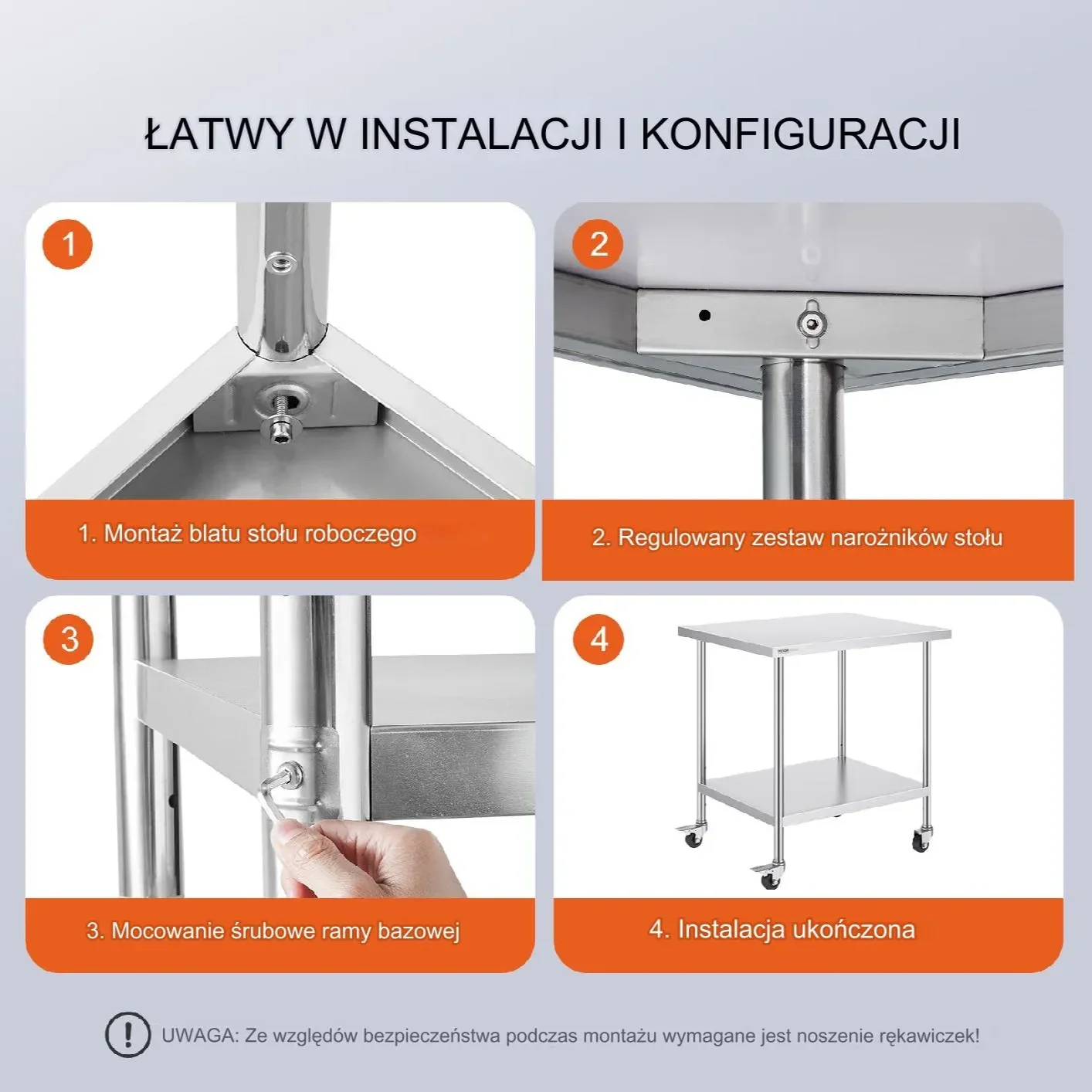 ŁATWY W INSTALACJI I KONFIGURACJI

1

1. Montaż blatu stołu roboczego

2

2. Regulowany zestaw narożników stołu

3

3. Mocowanie śrubowe ramy bazowej

4

4. Instalacja ukończona

UWAGA: Ze względów bezpieczeństwa podczas montażu wymagane jest noszenie rękawiczek!