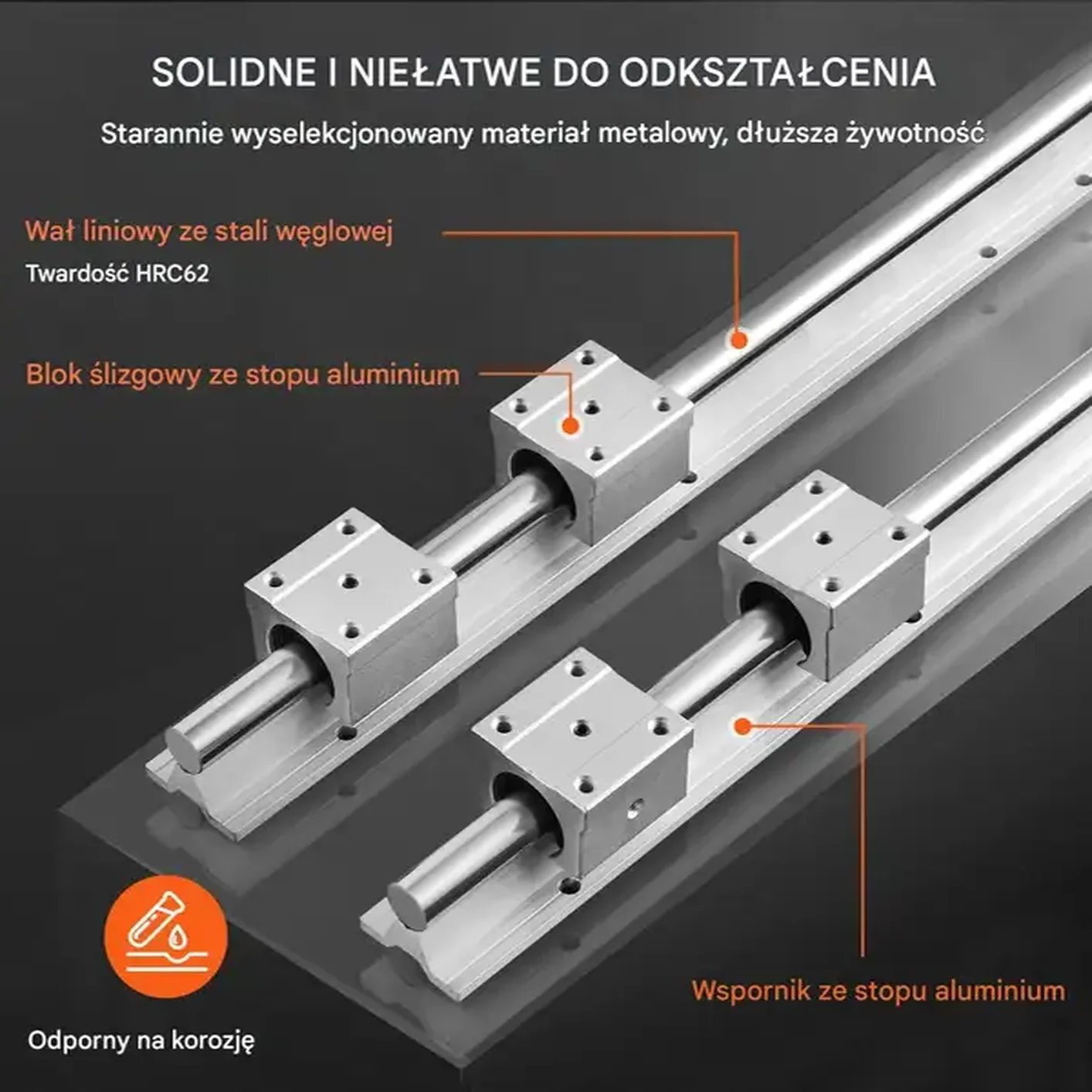 SOLIDNE I NIEŁATWE DO ODKSZTAŁCENIA

Starannie wyselekcjonowany materiał metalowy, dłuższa żywotność

Wał liniowy ze stali węglowej

Twardość HRC62

Blok ślizgowy ze stopu aluminium

Wspornik ze stopu aluminium

Odporny na korozję