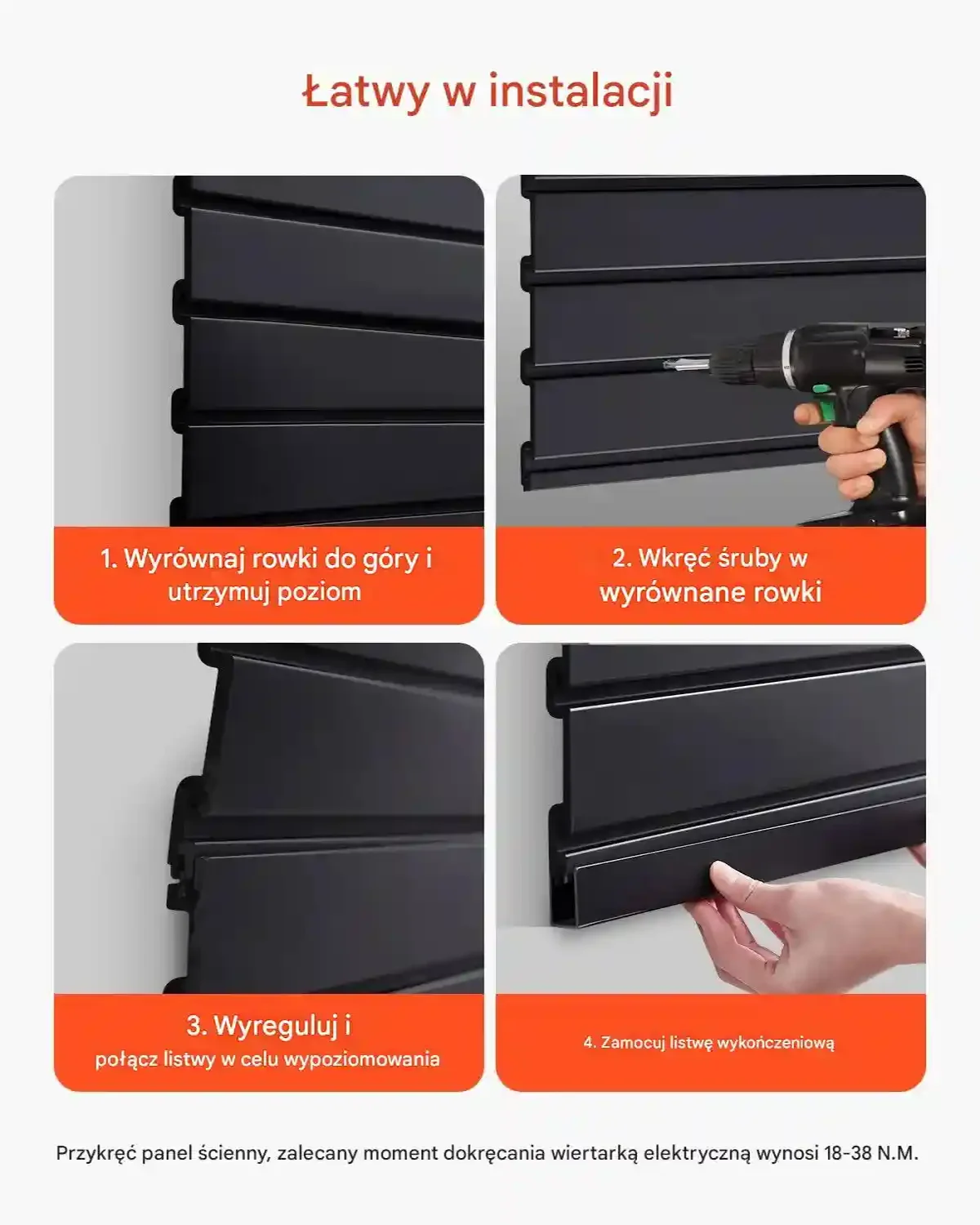 Łatwy w instalacji

1. Wyrównaj rowki do góry i utrzymuj poziom

2. Wkręć śruby w wyrównane rowki

3. Wyreguluj i połącz listwy w celu wypoziomowania

4. Zamocuj listwę wykończeniową

Przykręć panel ścienny, zalecany moment dokręcania wiertarką elektryczną wynosi 18-38 N.M.