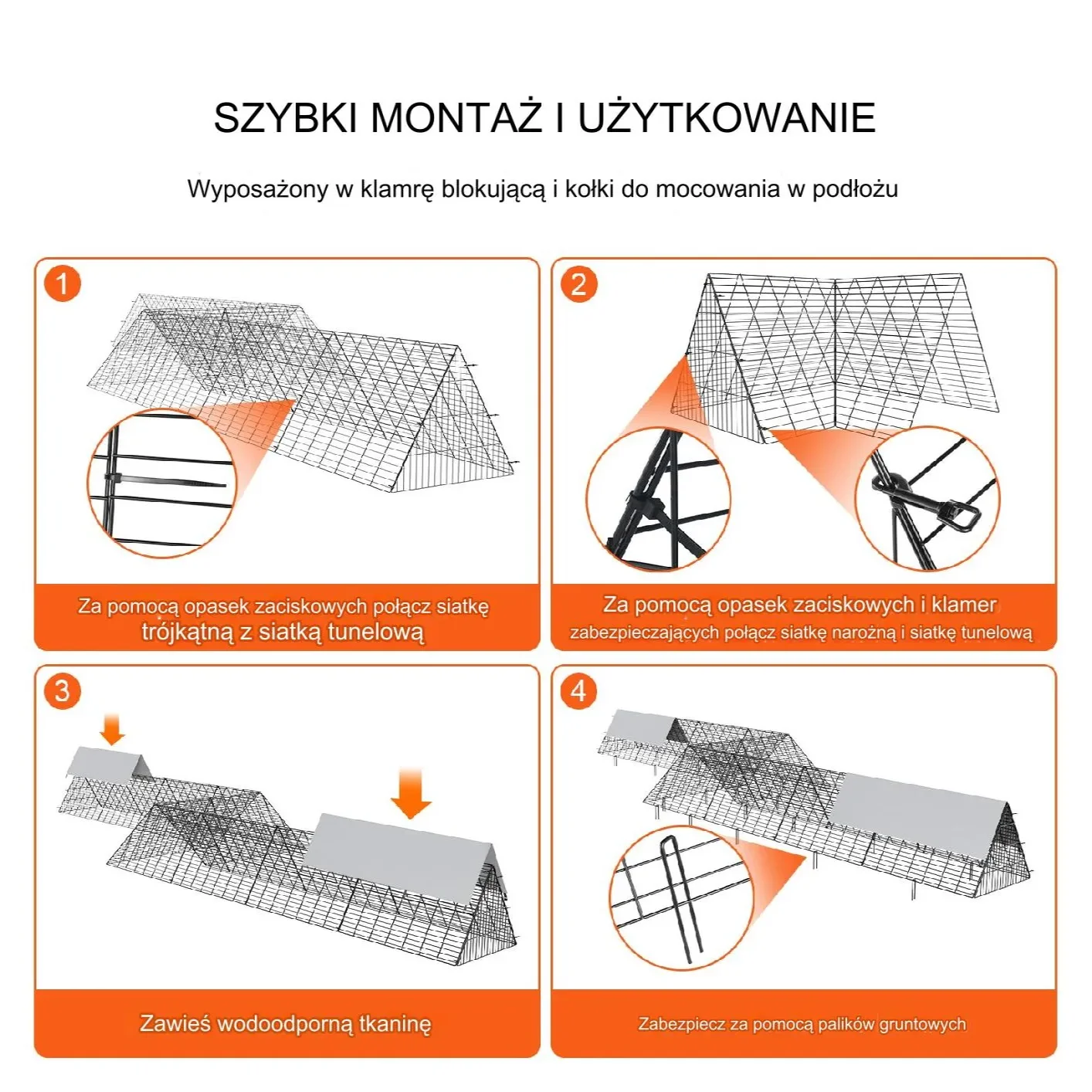 SZYBKI MONTAŻ I UŻYTKOWANIE

Wyposażony w klamrę blokującą i kołki do mocowania w podłożu

1

Za pomocą opasek zaciskowych połącz siatkę trójkątną z siatką tunelową

2

Za pomocą opasek zaciskowych i klamer zabezpieczających połącz siatkę narożną i siatkę tunelową

3

Zawieś wodoodporną tkaninę

4

Zabezpiecz za pomocą palików gruntowych