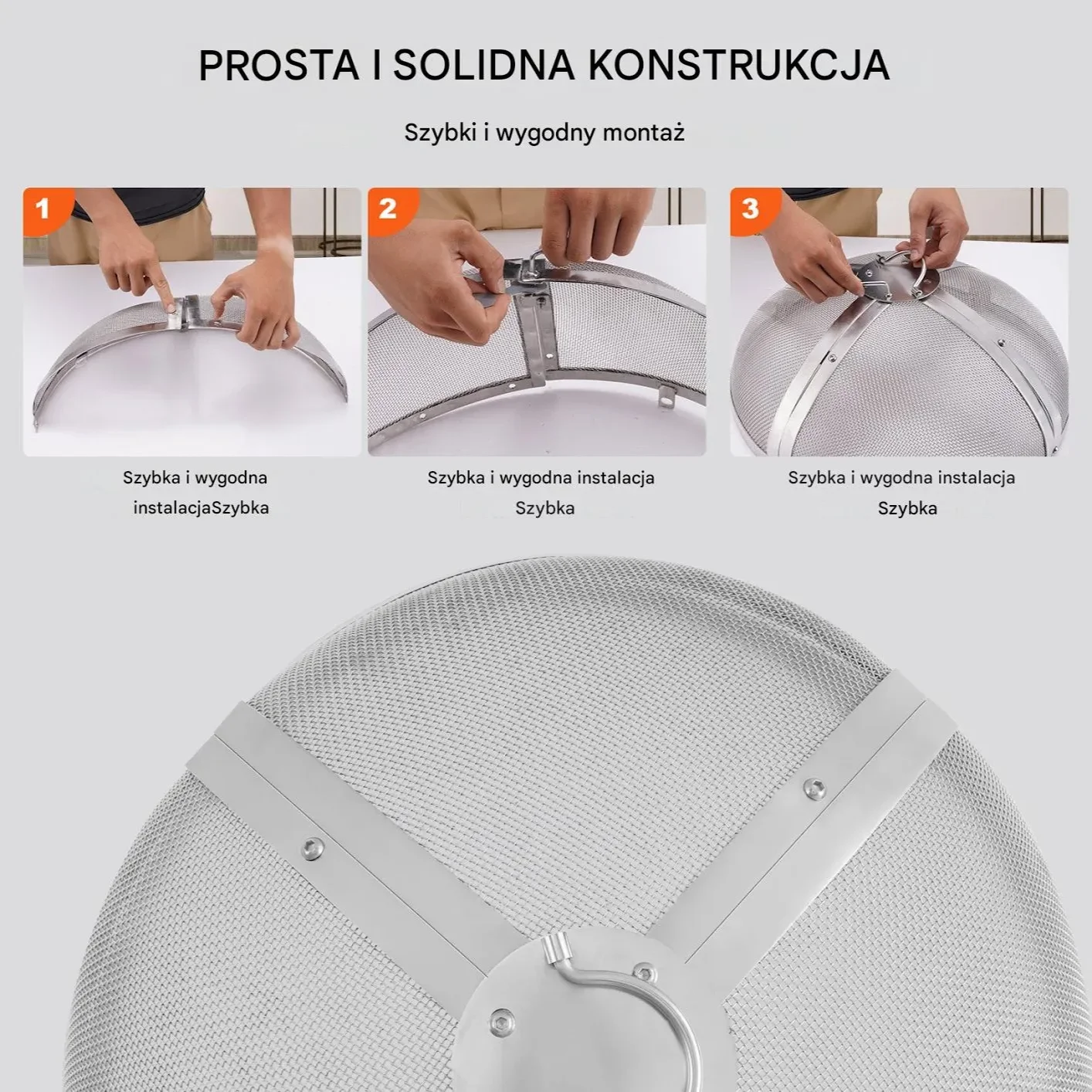 PROSTA I SOLIDNA KONSTRUKCJA

Szybki i wygodny montaż

1

Szybka i wygodna instalacjaSzybka

2

Szybka i wygodna instalacja Szybka

3

Szybka i wygodna instalacja Szybka