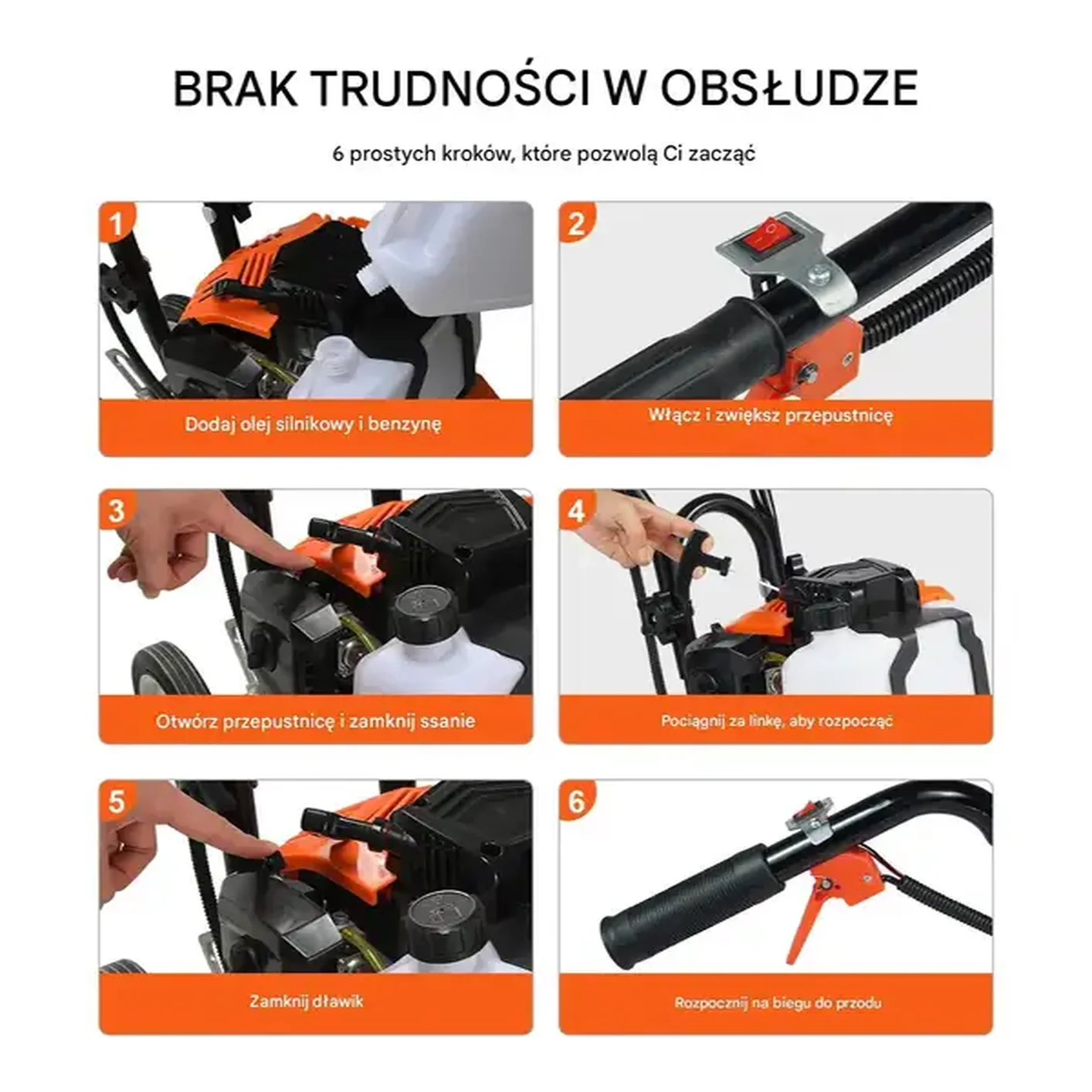 BRAK TRUDNOŚCI W OBSŁUDZE

6 prostych kroków, które pozwolą Ci zacząć

1

Dodaj olej silnikowy i benzynę

2

Włącz i zwiększ przepustnicę

3

Otwórz przepustnicę i zamknij ssanie

4

Pociągnij za linkę, aby rozpocząć

5

Zamknij dławik

6

Rozpocznij na biegu do przodu