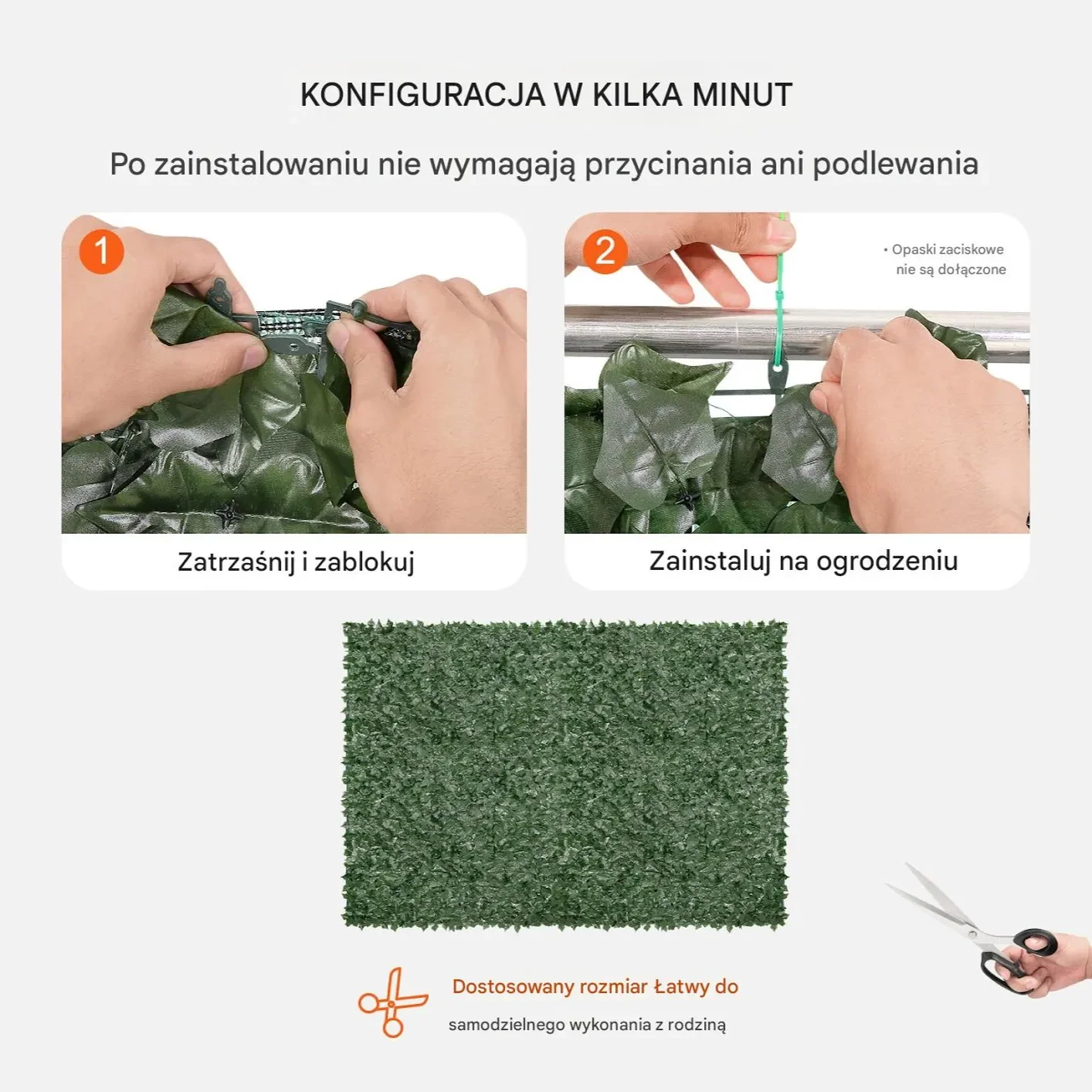 KONFIGURACJA W KILKA MINUT

Po zainstalowaniu nie wymagają przycinania ani podlewania

1

Zatrzaśnij i zablokuj

2

• Opaski zaciskowe nie są dołączone

Zainstaluj na ogrodzeniu

Dostosowany rozmiar Łatwy do

samodzielnego wykonania z rodziną