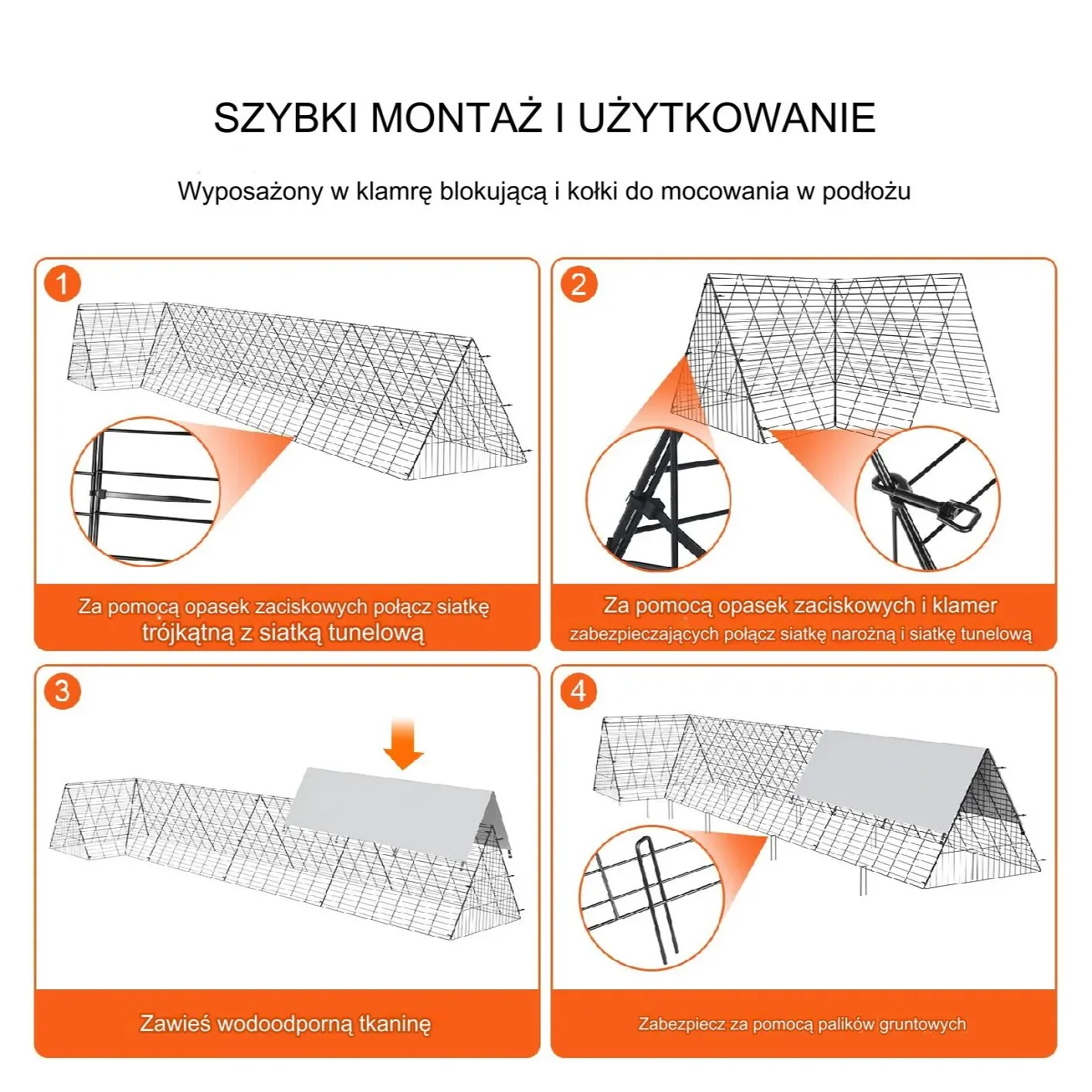 SZYBKI MONTAŻ I UŻYTKOWANIE

Wyposażony w klamrę blokującą i kołki do mocowania w podłożu

1

Za pomocą opasek zaciskowych połącz siatkę trójkątną z siatką tunelową

2

Za pomocą opasek zaciskowych i klamer zabezpieczających połącz siatkę narożną i siatkę tunelową

3

Zawieś wodoodporną tkaninę

4

Zabezpiecz za pomocą palików gruntowych