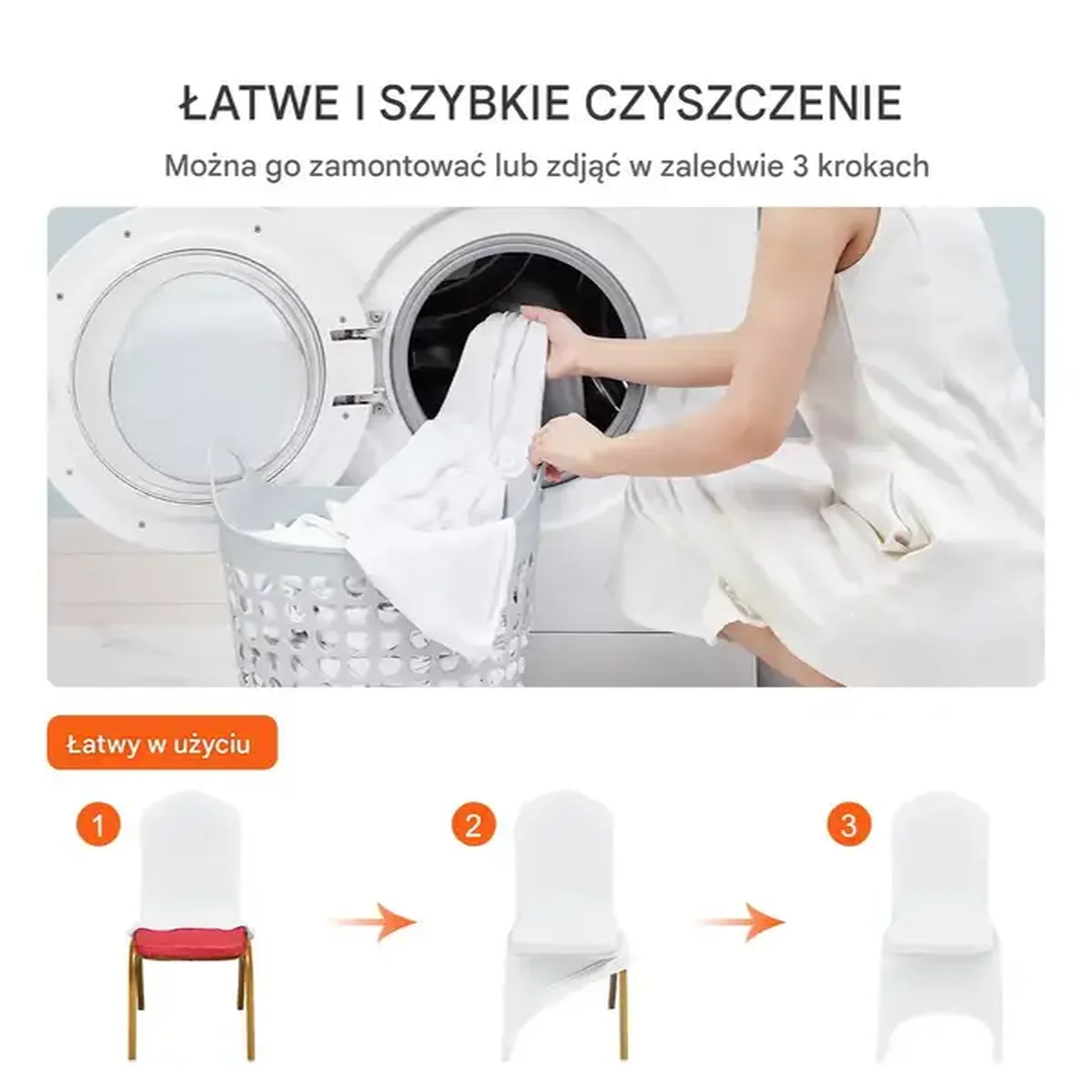 ŁATWE I SZYBKIE CZYSZCZENIE

Można go zamontować lub zdjąć w zaledwie 3 krokach

Łatwy w użyciu

1

2

3