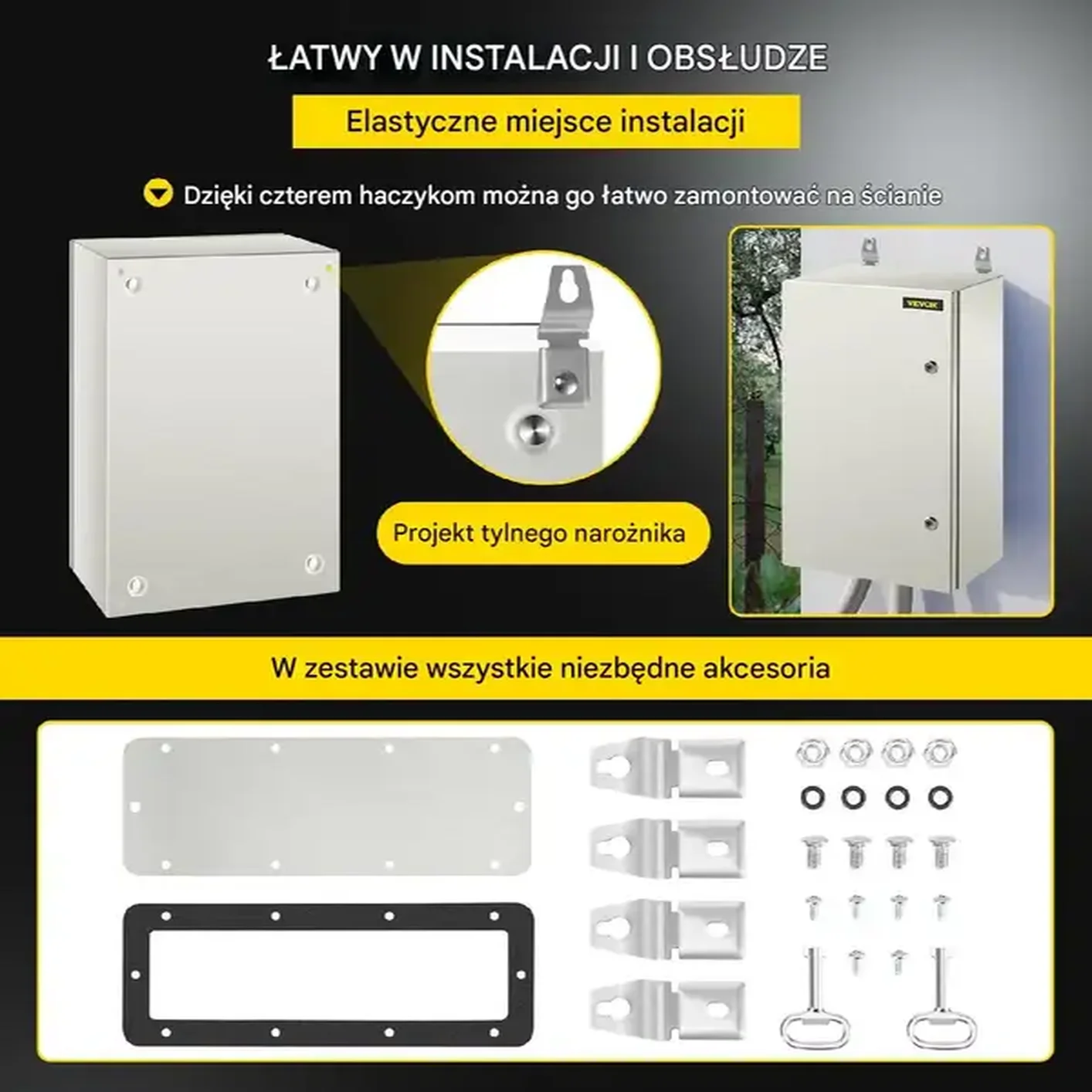 ŁATWY W INSTALACJI I OBSŁUDZE

Elastyczne miejsce instalacji

Dzięki czterem haczykom można go łatwo zamontować na ścianie

VEVOR

Projekt tylnego narożnika

W zestawie wszystkie niezbędne akcesoria