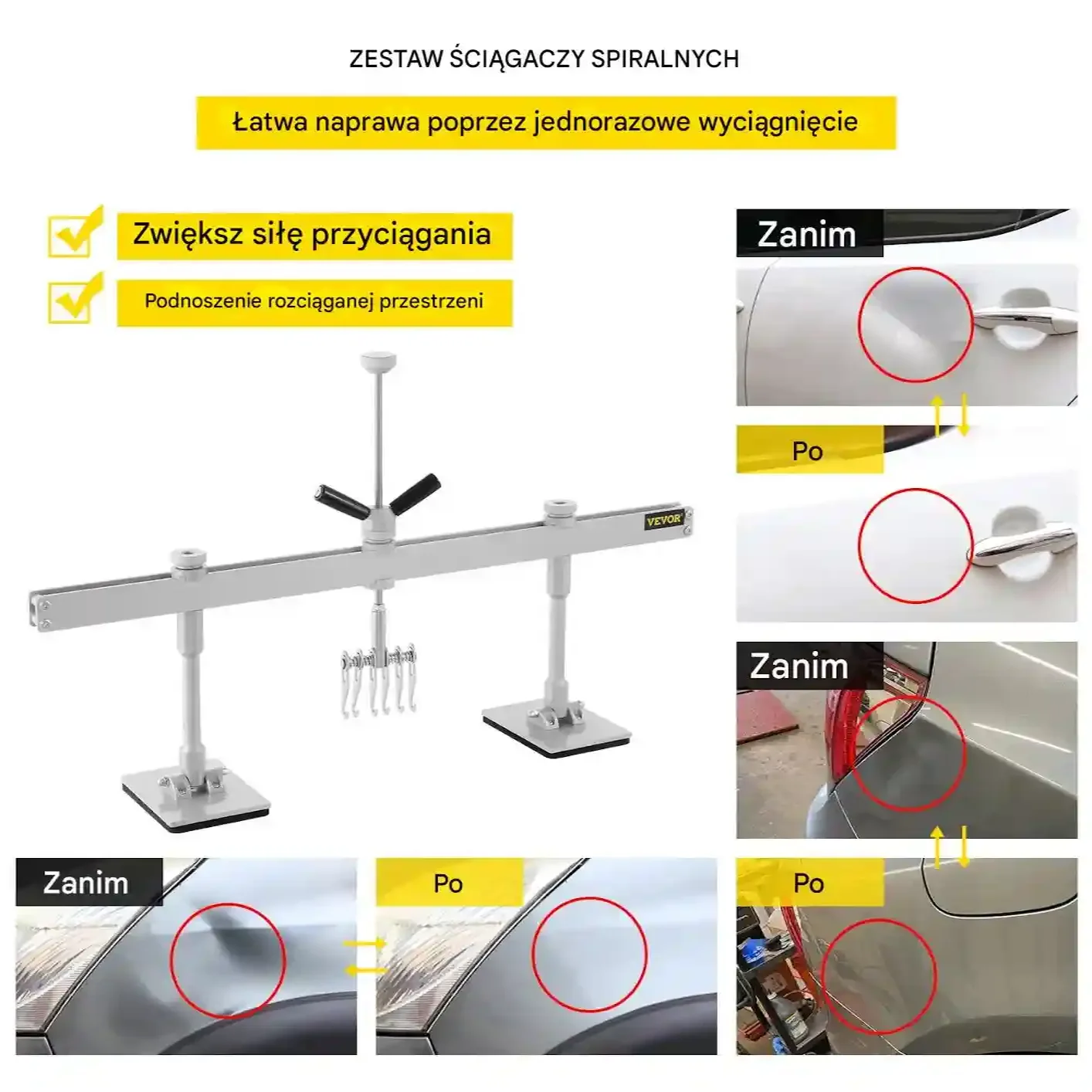 ZESTAW ŚCIĄGACZY SPIRALNYCH

Łatwa naprawa poprzez jednorazowe wyciągnięcie

Zwiększ siłę przyciągania

Podnoszenie rozciąganej przestrzeni

VEVOR

Zanim

Po

Zanim

Po

Zanim

Po