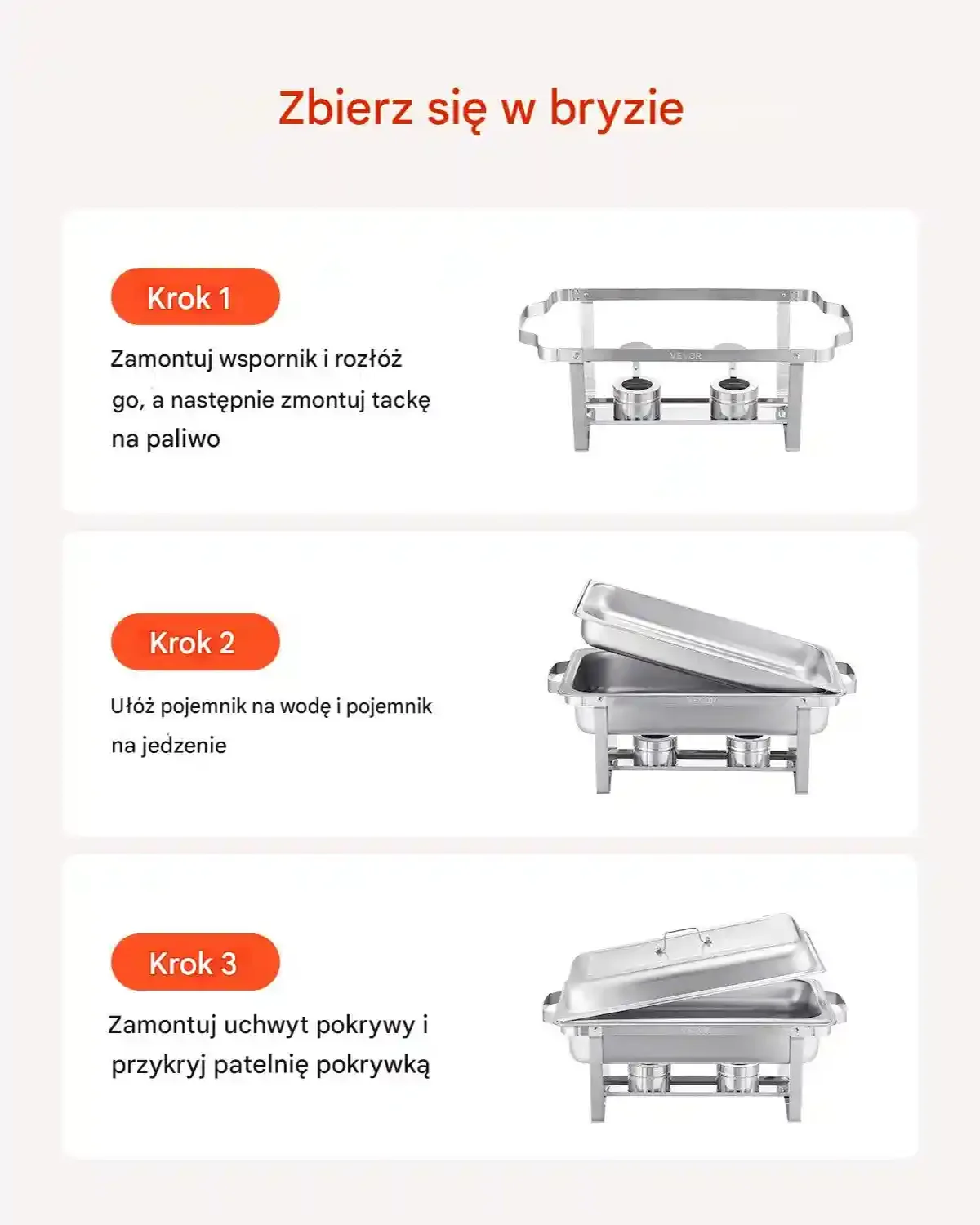 Zbierz się w bryzie

Krok 1

Zamontuj wspornik i rozłóż go, a następnie zmontuj tackę na paliwo

VEVOR

Krok 2

Ułóż pojemnik na wodę i pojemnik na jedzenie

VEVOR

Krok 3

Zamontuj uchwyt pokrywy i przykryj patelnię pokrywką