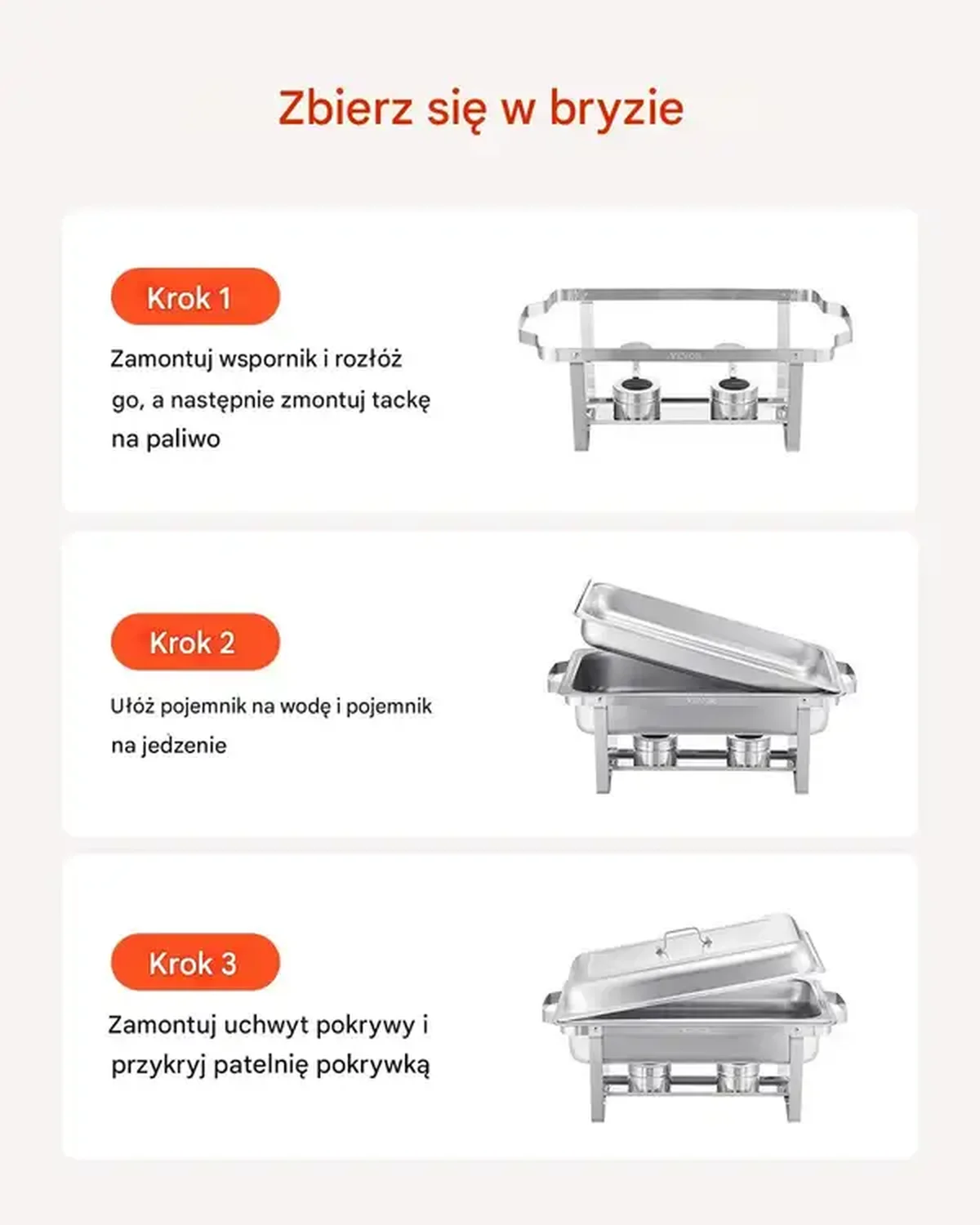 Zbierz się w bryzie

Krok 1

Zamontuj wspornik i rozłóż go, a następnie zmontuj tackę na paliwo

VEVOR

Krok 2

Ułóż pojemnik na wodę i pojemnik na jedzenie

VEVOR

Krok 3

Zamontuj uchwyt pokrywy i przykryj patelnię pokrywką