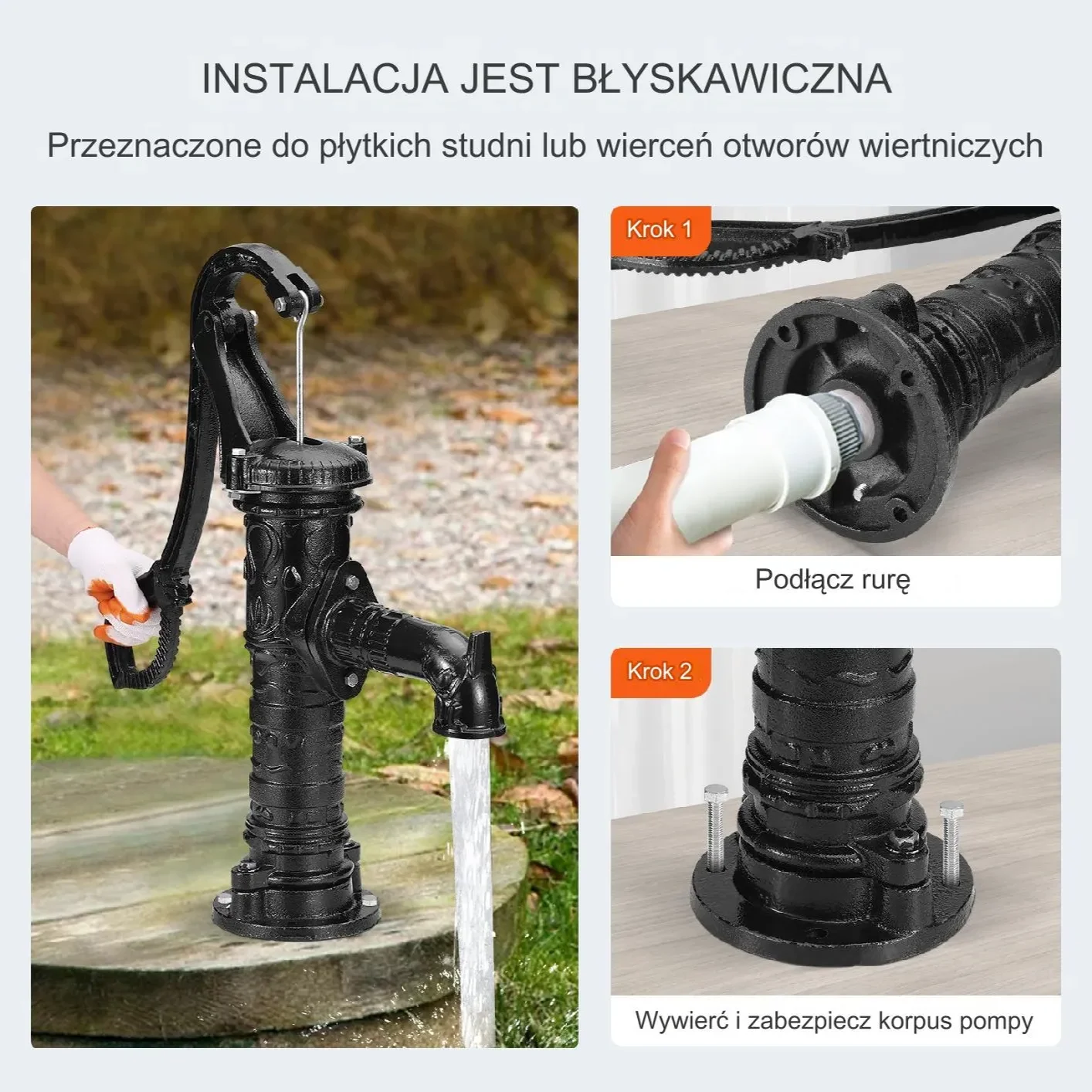 INSTALACJA JEST BŁYSKAWICZNA

Przeznaczone do płytkich studni lub wierceń otworów wiertniczych

Krok 1

Podłącz rurę

Krok 2

Wywierć i zabezpiecz korpus pompy