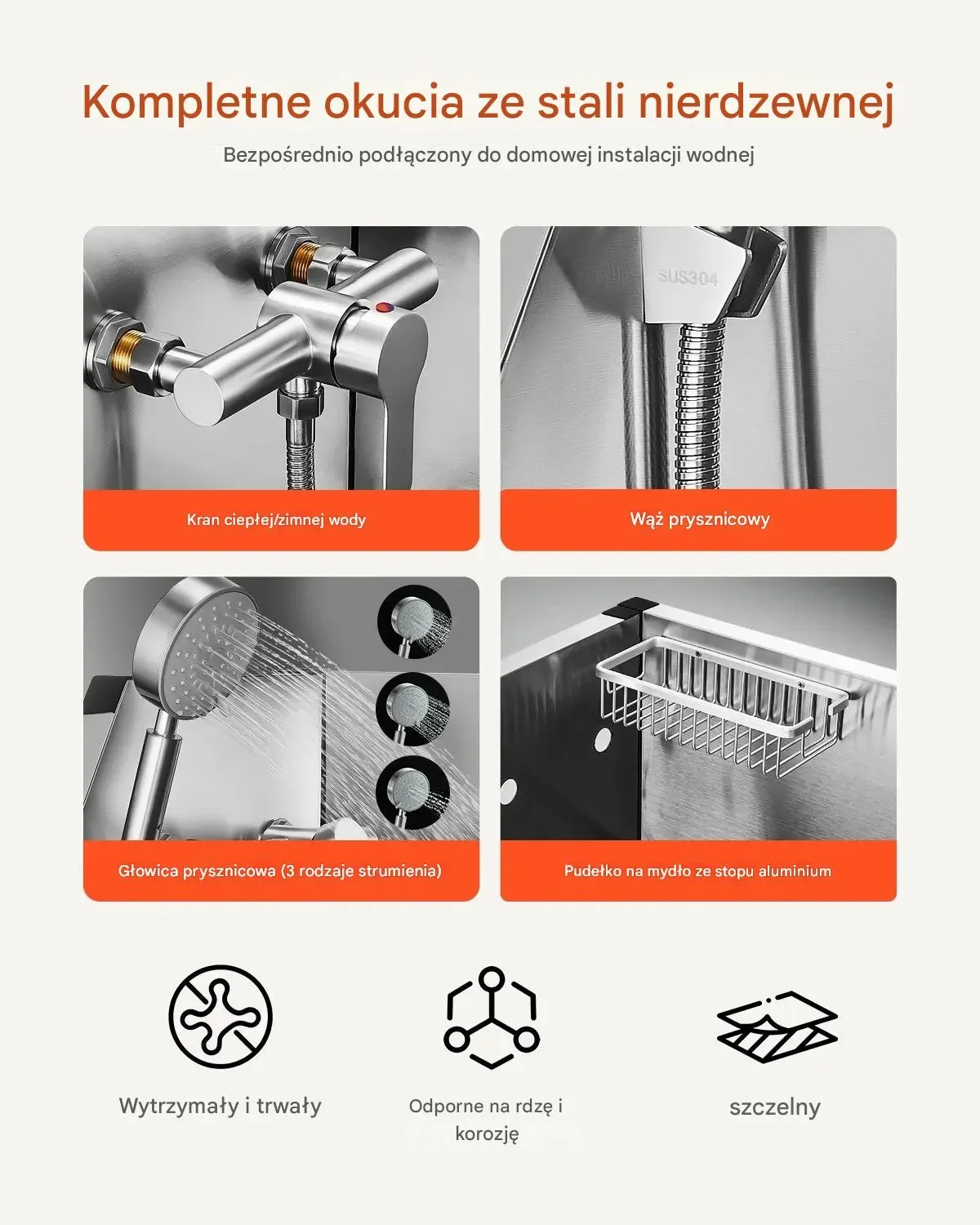 Kompletne okucia ze stali nierdzewnej

Bezpośrednio podłączony do domowej instalacji wodnej

Kran ciepłej/zimnej wody

SUS304

Wąż prysznicowy

Głowica prysznicowa (3 rodzaje strumienia)

Pudełko na mydło ze stopu aluminium

Wytrzymały i trwały

Odporne na rdzę i korozję

szczelny