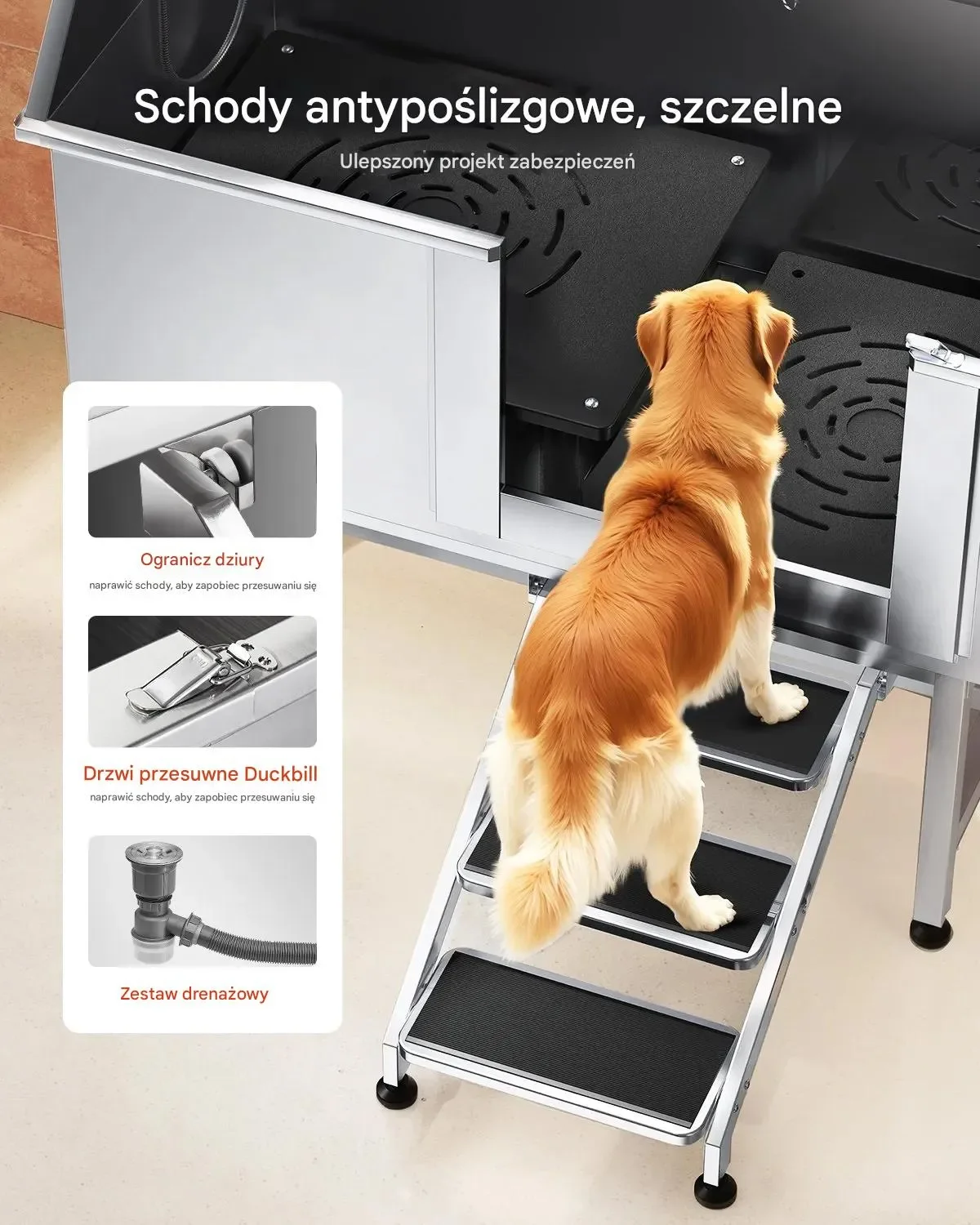 Schody antypoślizgowe, szczelne

Ulepszony projekt zabezpieczeń

Ogranicz dziury

naprawić schody, aby zapobiec przesuwaniu się

Drzwi przesuwne Duckbill

naprawić schody, aby zapobiec przesuwaniu się

Zestaw drenażowy