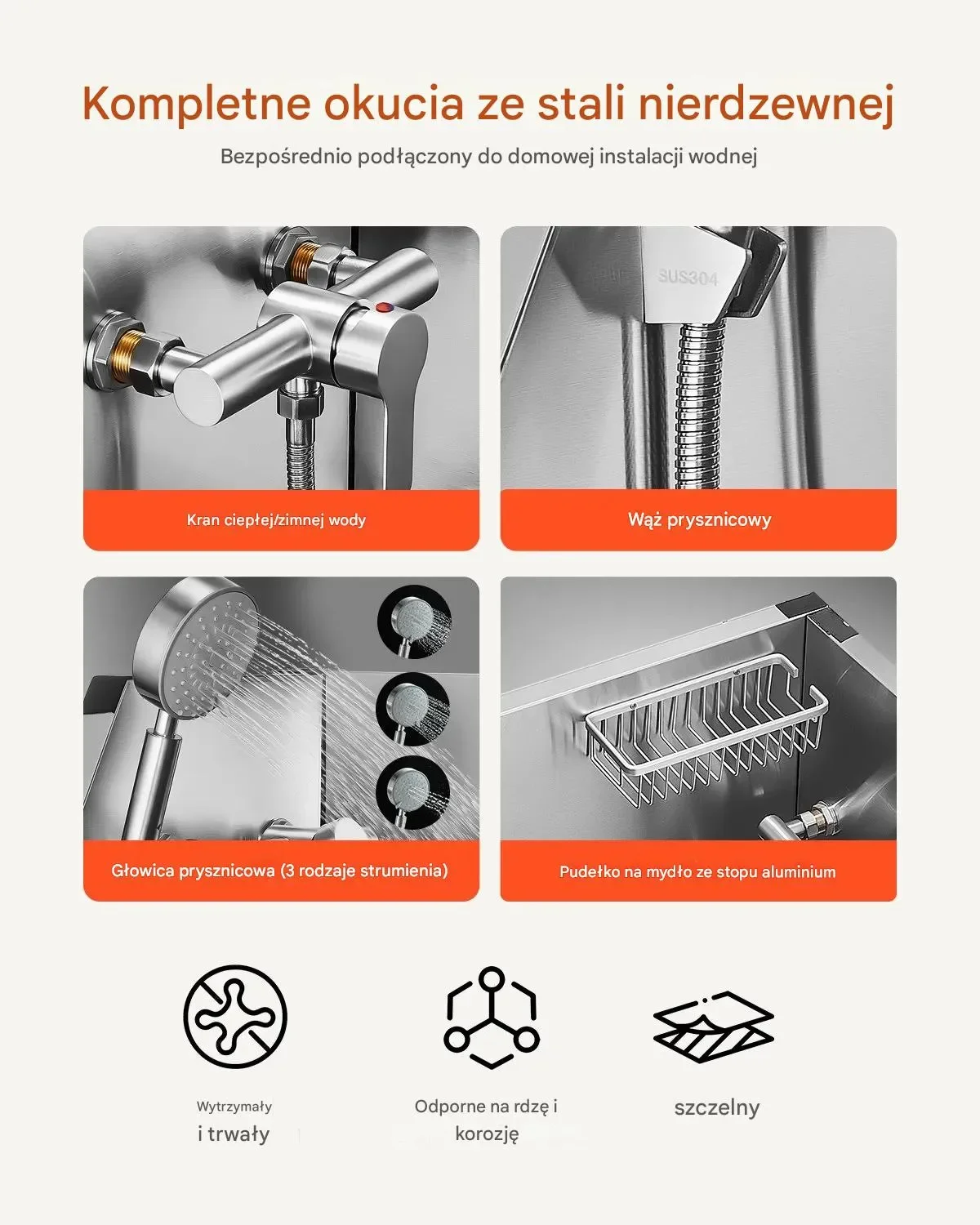 Kompletne okucia ze stali nierdzewnej

Bezpośrednio podłączony do domowej instalacji wodnej

Kran ciepłej/zimnej wody

SUS304

Wąż prysznicowy

Głowica prysznicowa (3 rodzaje strumienia)

Pudełko na mydło ze stopu aluminium

Wytrzymały
i trwały

Odporne na rdzę i
korozję

szczelny