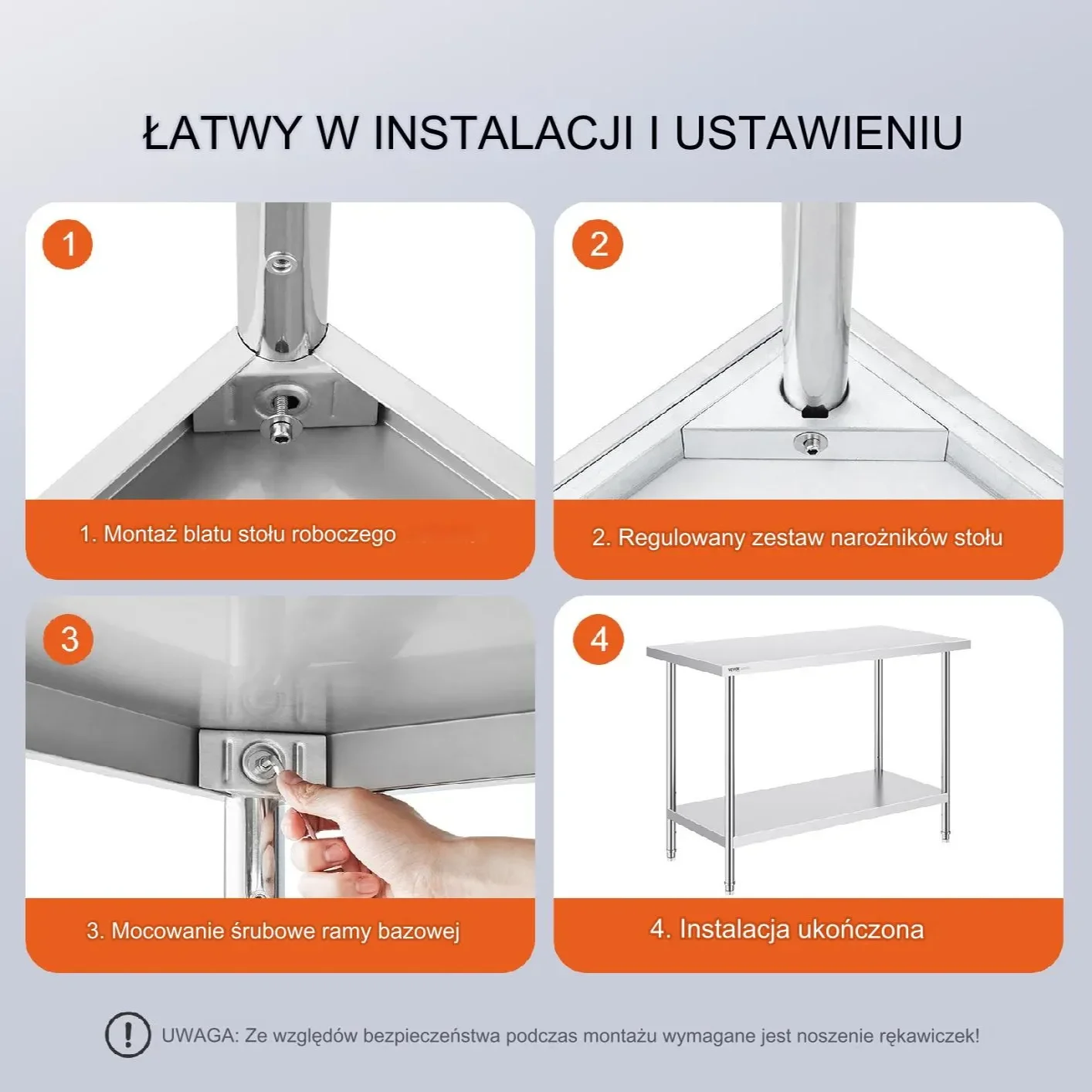 ŁATWY W INSTALACJI I USTAWIENIU

1

1. Montaż blatu stołu roboczego

2

2. Regulowany zestaw narożników stołu

3

3. Mocowanie śrubowe ramy bazowej

4

VEVOR

4. Instalacja ukończona

!

UWAGA: Ze względów bezpieczeństwa podczas montażu wymagane jest noszenie rękawiczek!