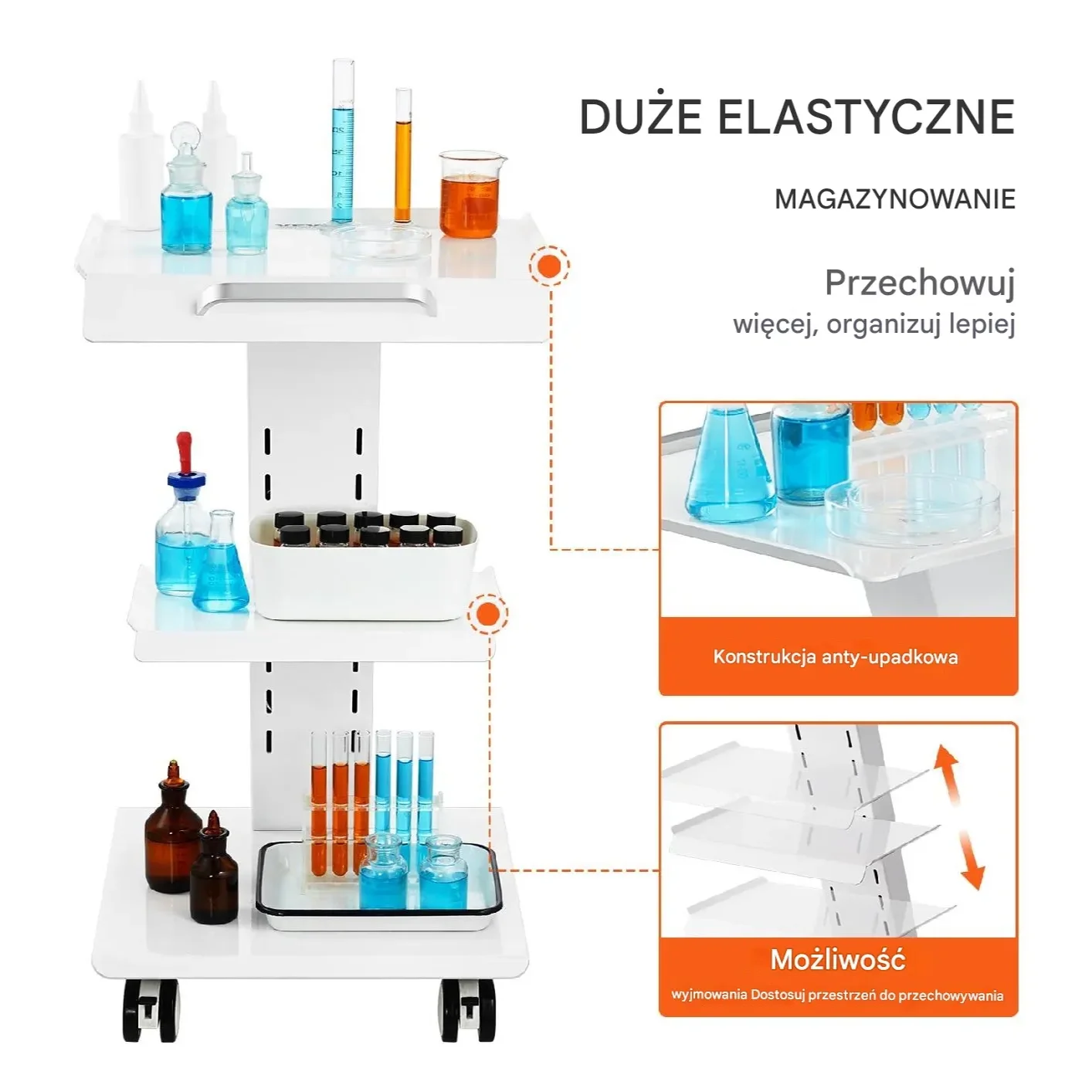 DUŻE ELASTYCZNE

MAGAZYNOWANIE

Przechowuj
więcej, organizuj lepiej

Konstrukcja anty-upadkowa

Możliwość
wyjmowania Dostosuj przestrzeń do przechowywania