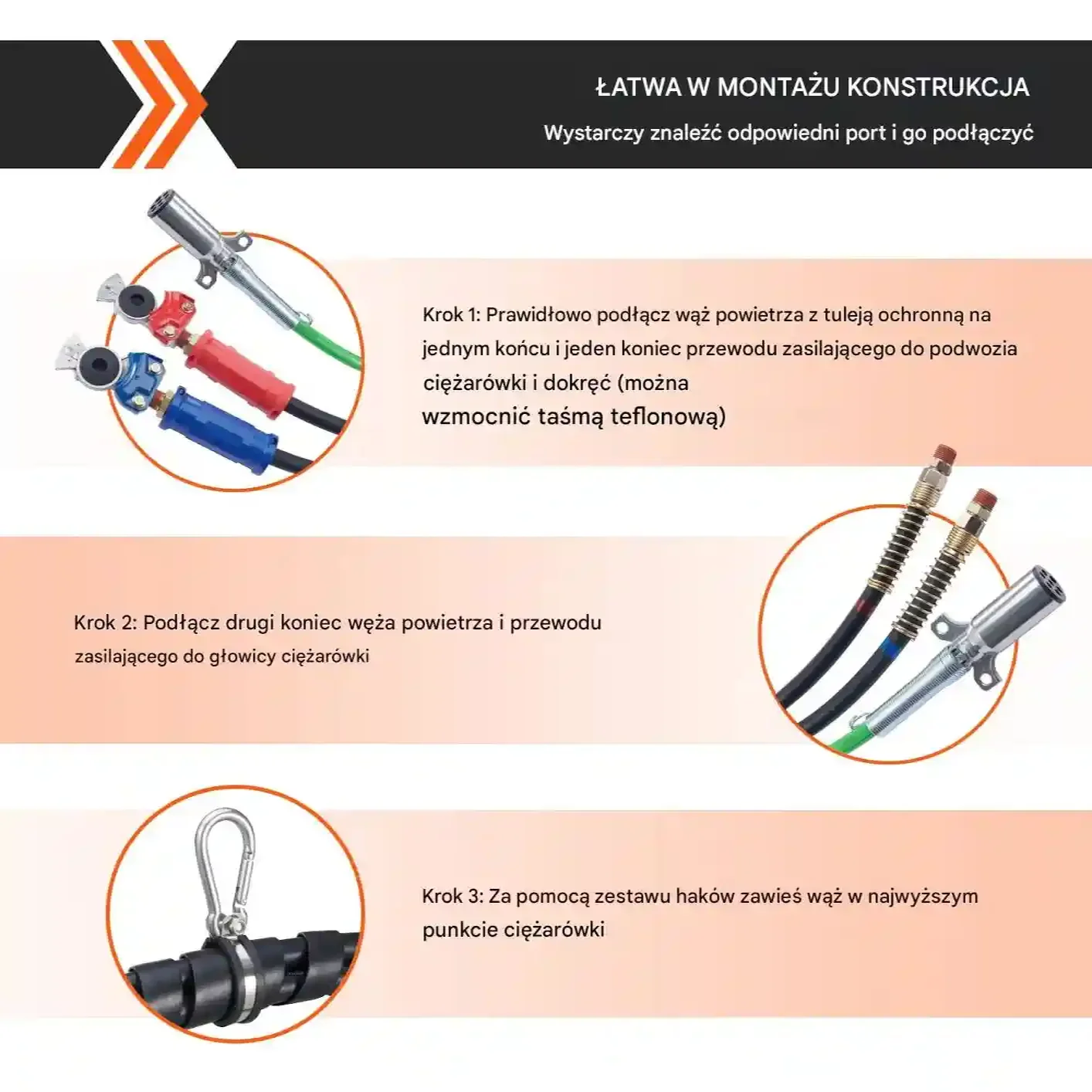 ŁATWA W MONTAŻU KONSTRUKCJA

Wystarczy znaleźć odpowiedni port i go podłączyć

Krok 1: Prawidłowo podłącz wąż powietrza z tuleją ochronną na jednym końcu i jeden koniec przewodu zasilającego do podwozia ciężarówki i dokręć (można wzmocnić taśmą teflonową)

Krok 2: Podłącz drugi koniec węża powietrza i przewodu zasilającego do głowicy ciężarówki

Krok 3: Za pomocą zestawu haków zawieś wąż w najwyższym punkcie ciężarówki