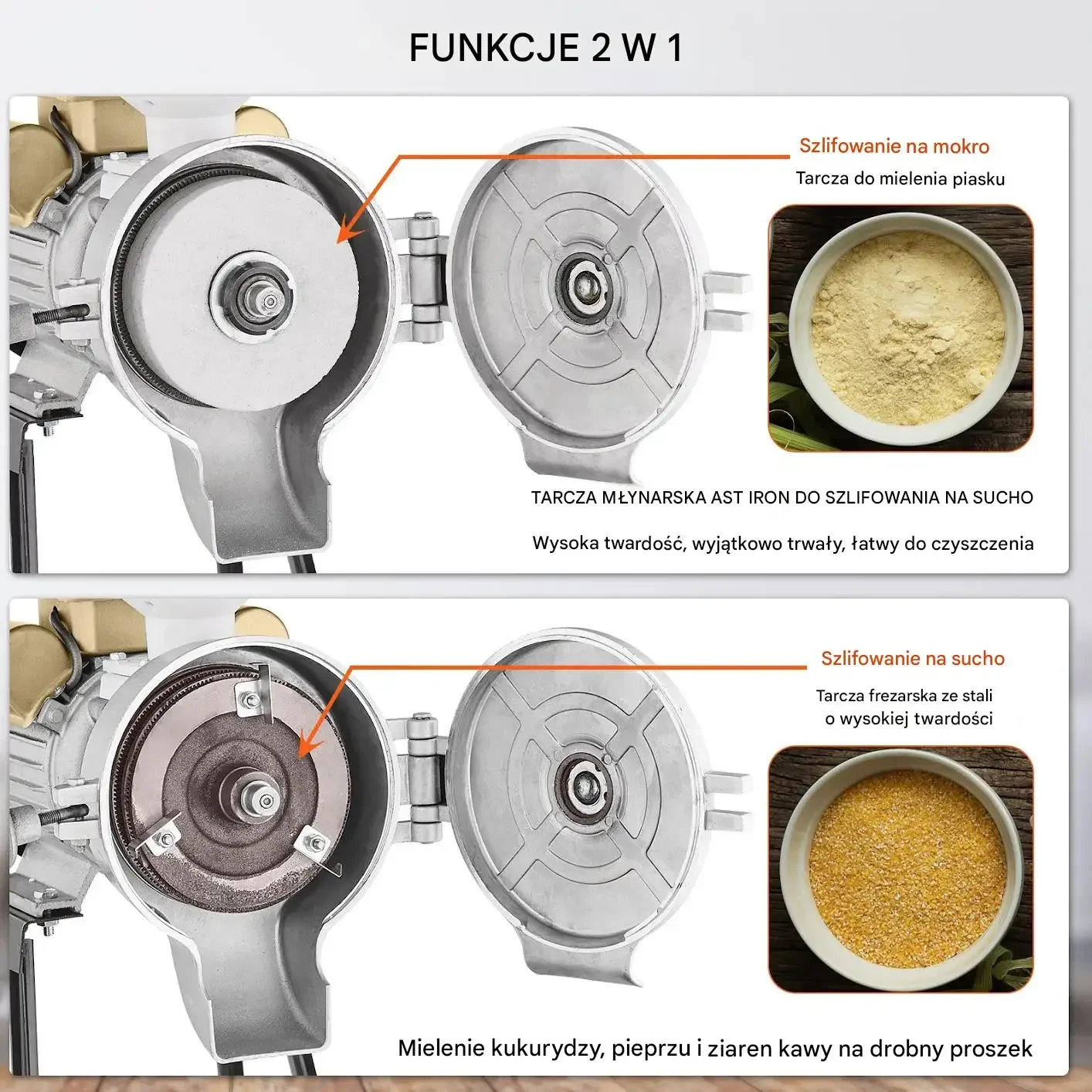 FUNKCJE 2 W 1

Szlifowanie na mokro

Tarcza do mielenia piasku

TARCZA MŁYNARSKA AST IRON DO SZLIFOWANIA NA SUCHO

Wysoka twardość, wyjątkowo trwały, łatwy do czyszczenia

Szlifowanie na sucho

Tarcza frezarska ze stali o wysokiej twardości

Mielenie kukurydzy, pieprzu i ziaren kawy na drobny proszek