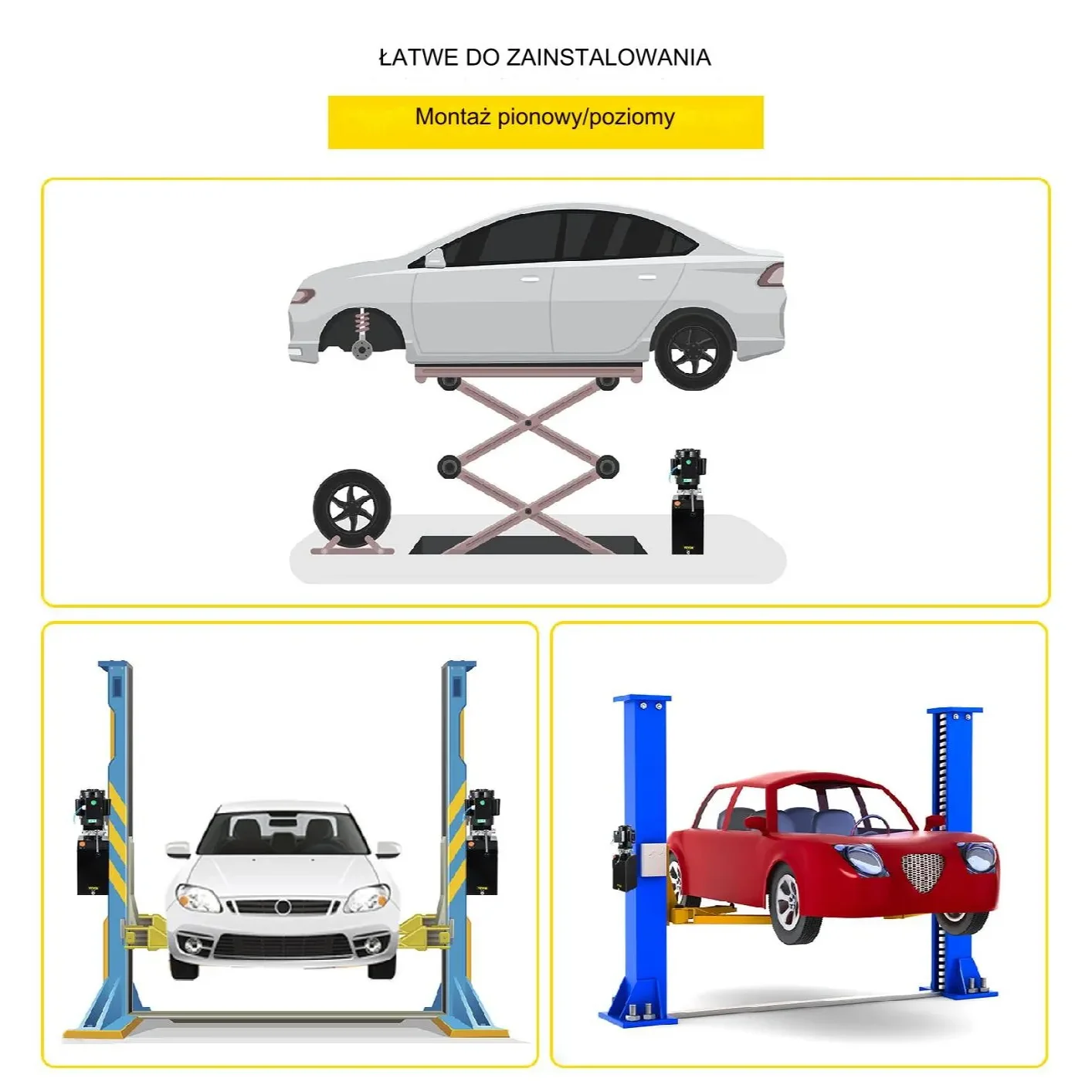 ŁATWE DO ZAINSTALOWANIA

Montaż pionowy/poziomy