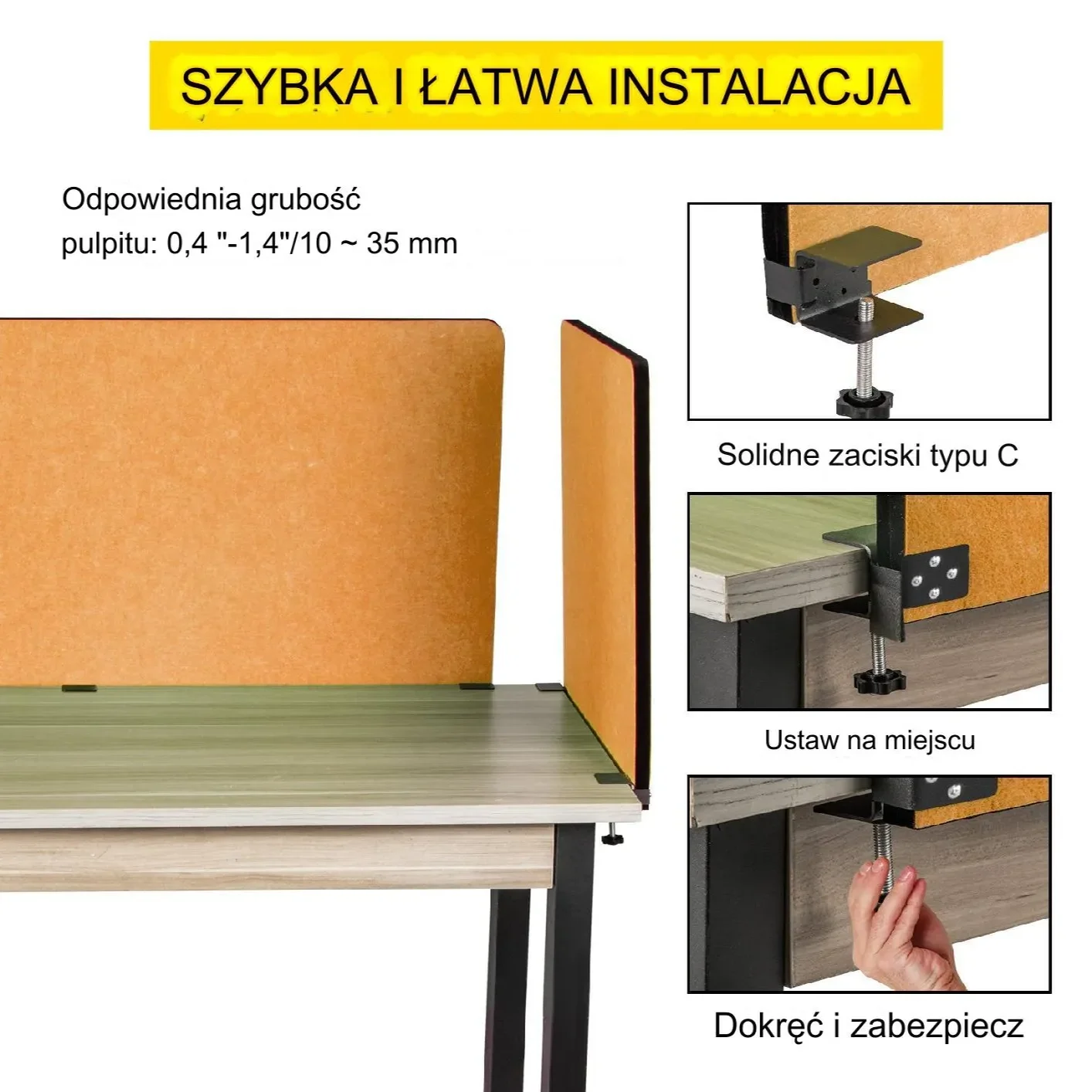 SZYBKA I ŁATWA INSTALACJA

Odpowiednia grubość pulpitu: 0,4 "-1,4"/10 ~ 35 mm

Solidne zaciski typu C

Ustaw na miejscu

Dokręć i zabezpiecz