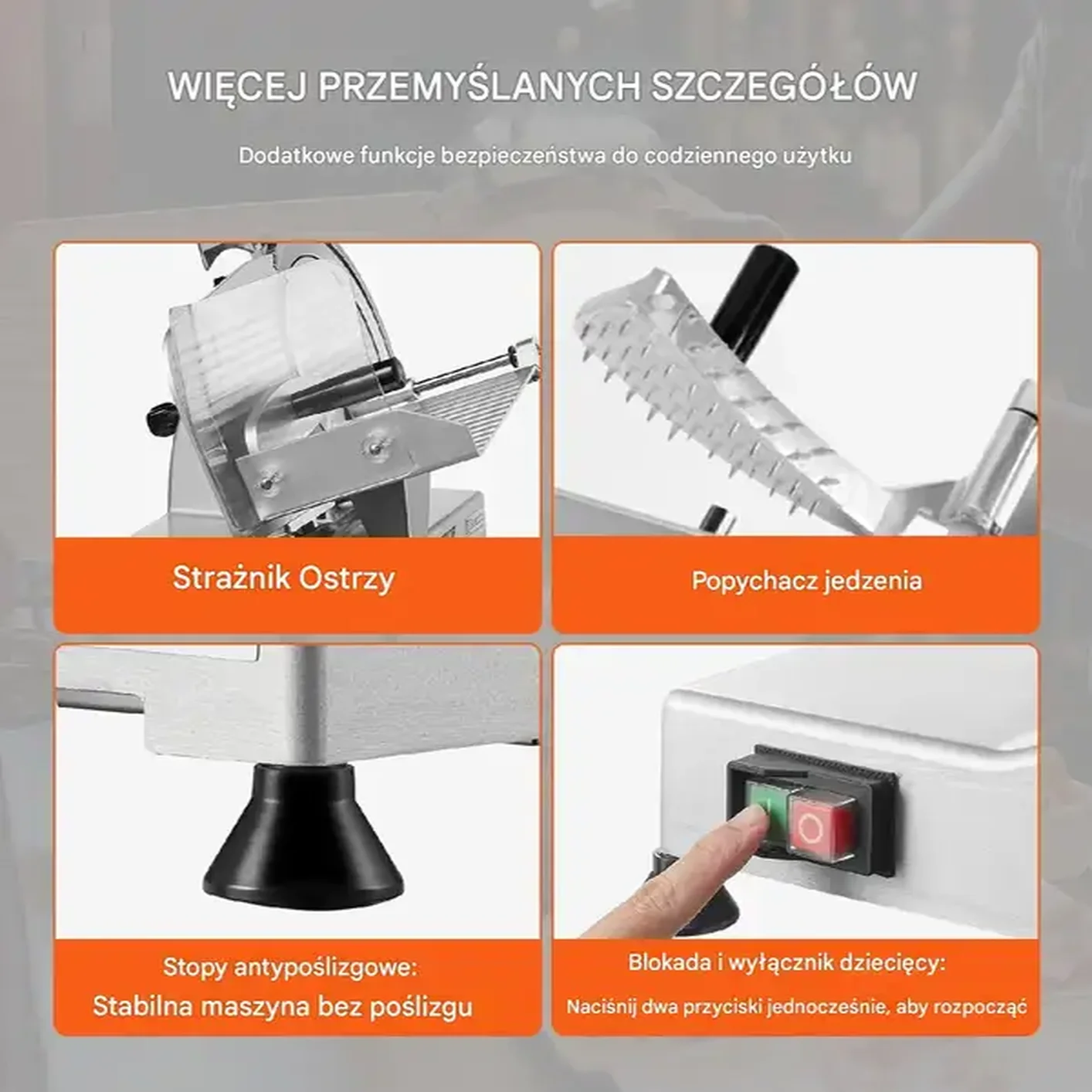 WIĘCEJ PRZEMYŚLANYCH SZCZEGÓŁÓW

Dodatkowe funkcje bezpieczeństwa do codziennego użytku

Strażnik Ostrzy

Popychacz jedzenia

Stopy antypoślizgowe:
Stabilna maszyna bez poślizgu

Blokada i wyłącznik dziecięcy:
Naciśnij dwa przyciski jednocześnie, aby rozpocząć