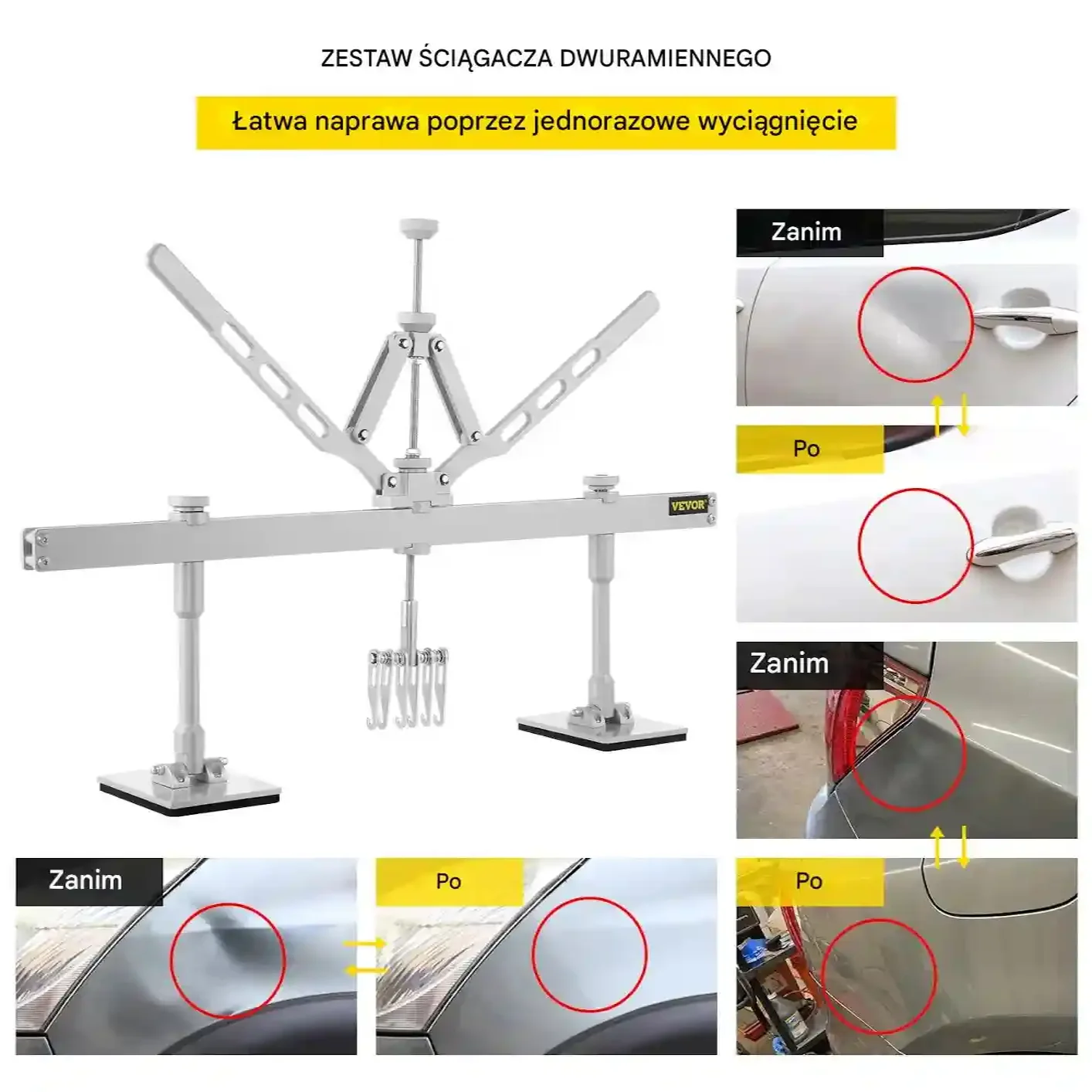 ZESTAW ŚCIĄGACZA DWURAMIENNEGO

Łatwa naprawa poprzez jednorazowe wyciągnięcie

VEVOR

Zanim

Po

Zanim

Po

Zanim

Po